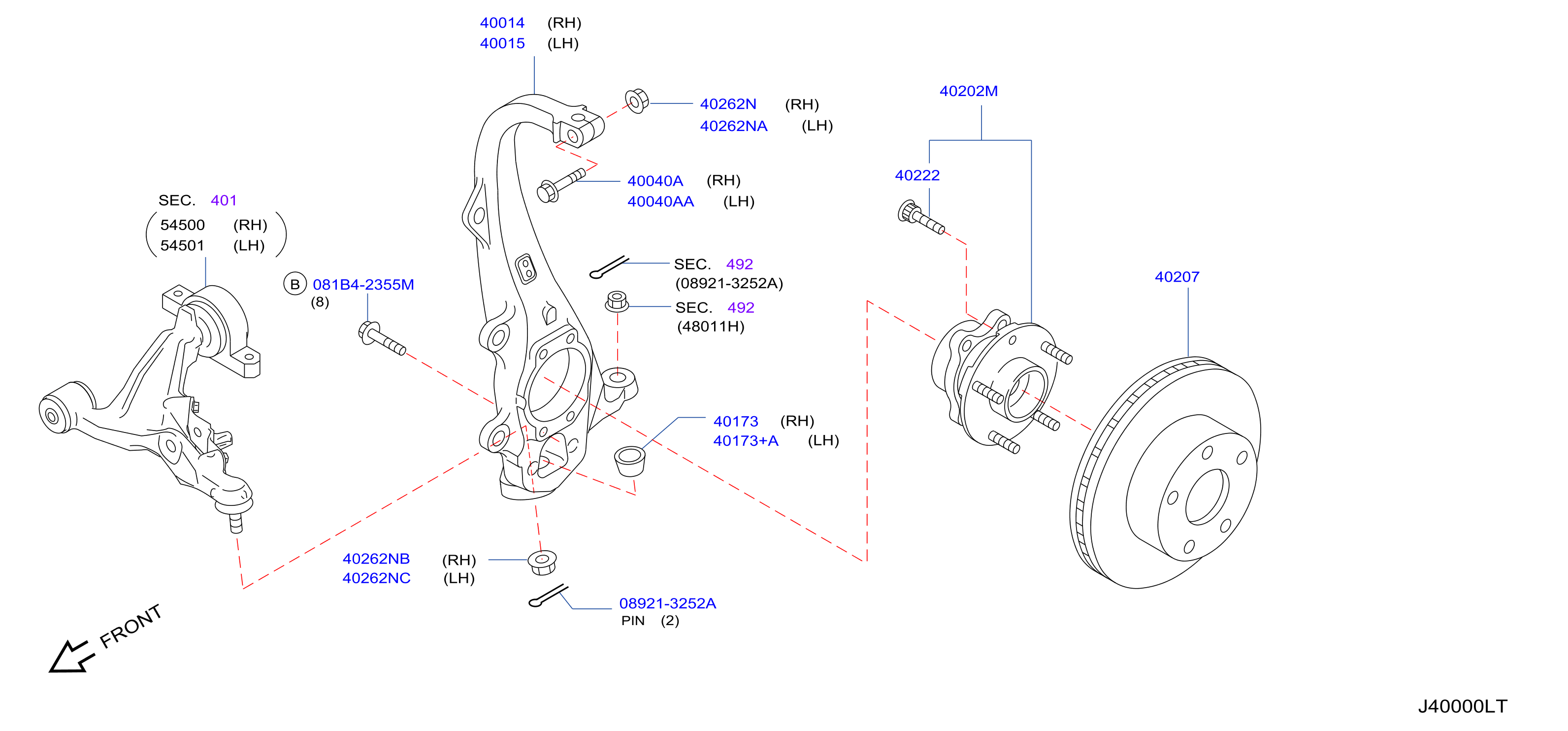 40014 (RH)
40015 (LH)

40262N (RH)
40262NA (LH)

40202M

40222

40040A (RH)
40040AA (LH)

SEC. 401
54500 (RH)
54501 (LH)

B 081B4-2355M
(8)

SEC. 492
(08921-3252A)

SEC. 492
(48011H)

40207

40173 (RH)
40173+A (LH)

40262NB (RH)
40262NC (LH)

08921-3252A
PIN (2)

FRONT

J40000LT