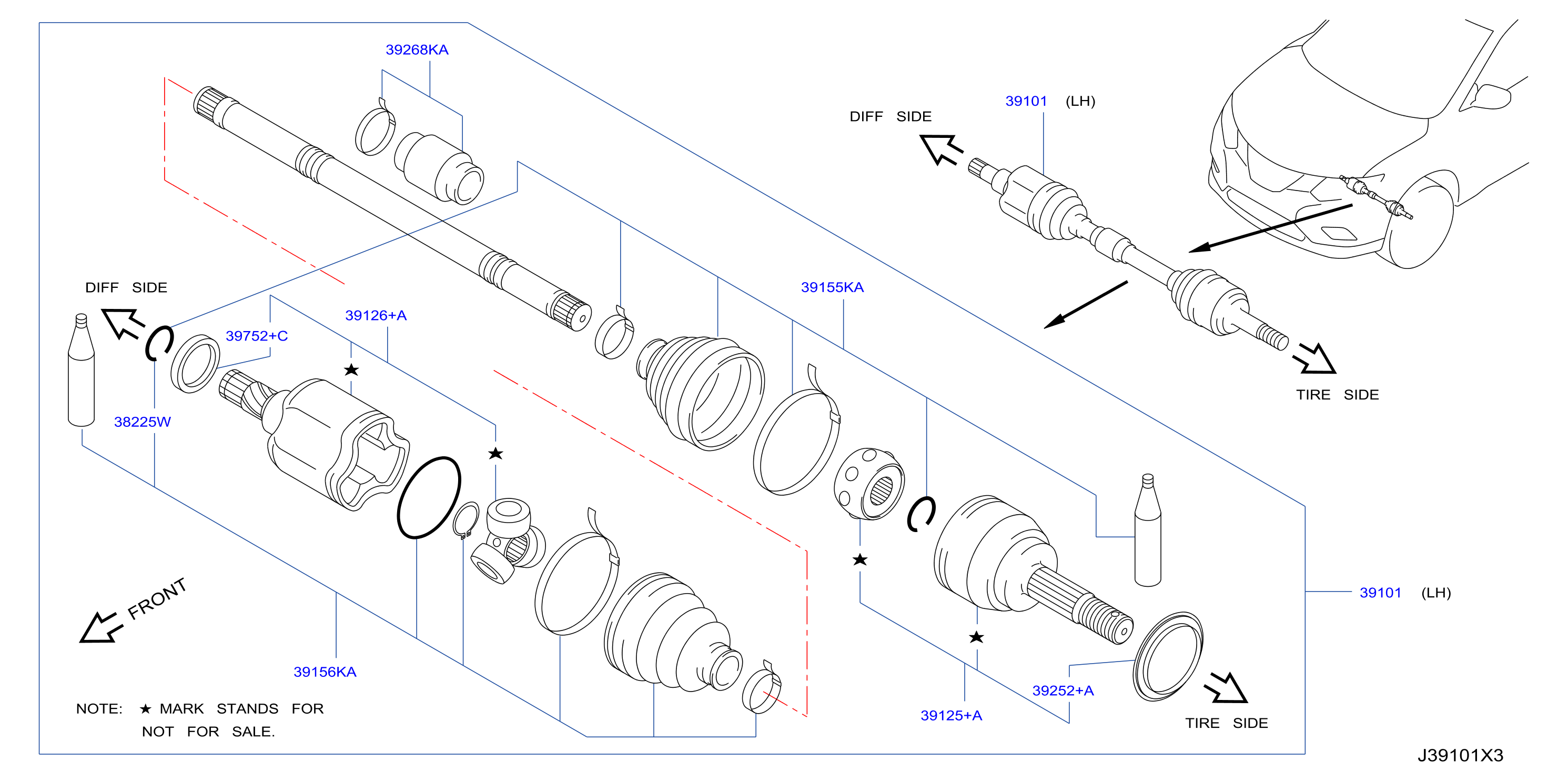 39268KA

39101 (LH)

DIFF SIDE

DIFF SIDE

39155KA

39126+A

39752+C

★

38225W

★

TIRE SIDE

★

39101 (LH)

FRONT

★

39156KA

39252+A

39125+A

TIRE SIDE

NOTE: ★ MARK STANDS FOR NOT FOR SALE.

J39101X3