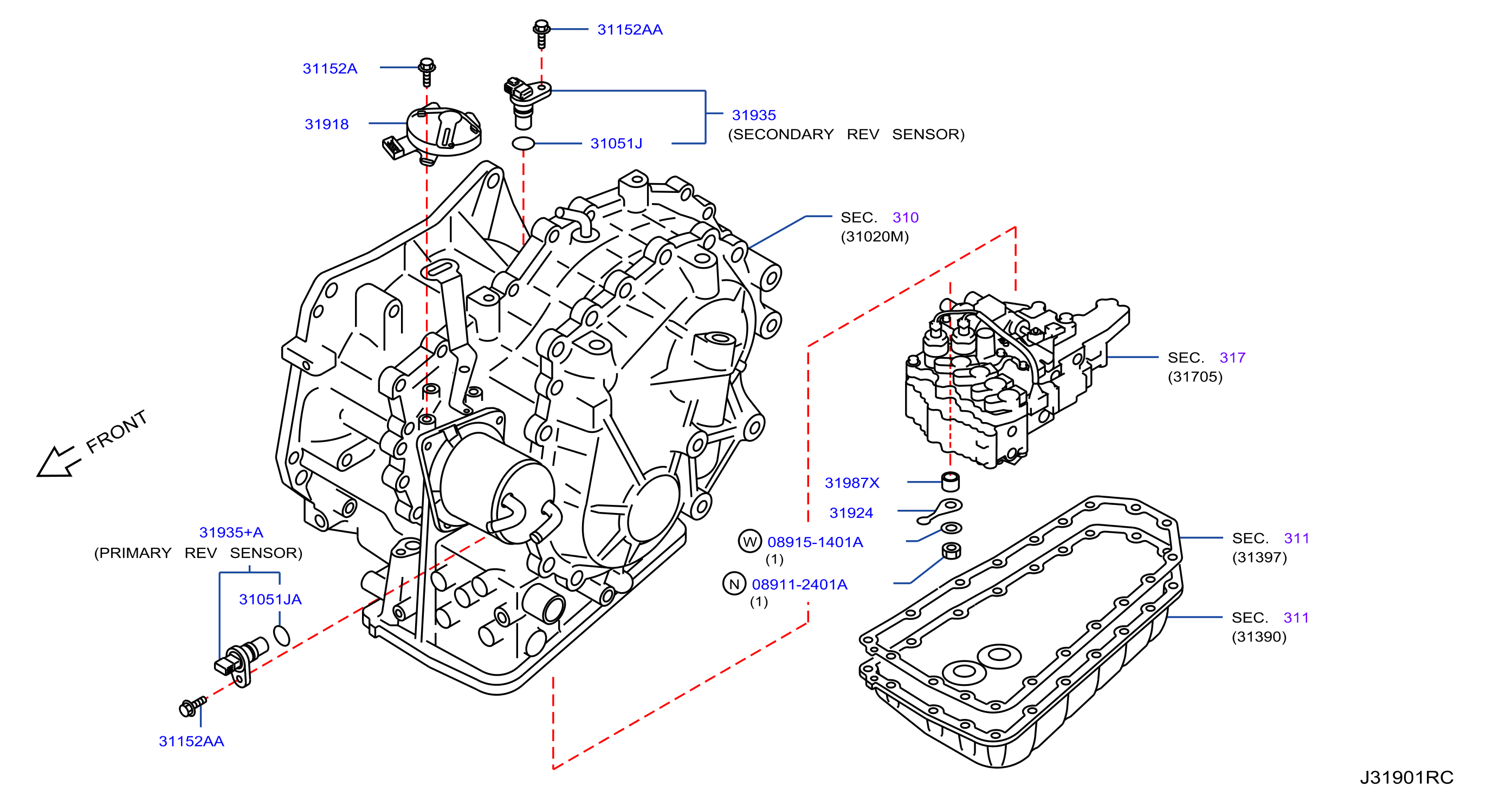 31152AA

31152A

31918

31935
(SECONDARY REV SENSOR)

31051J

SEC. 310
(31020M)

SEC. 317
(31705)

FRONT

31987X

31924

W 08915-1401A
(1)

N 08911-2401A
(1)

SEC. 311
(31397)

SEC. 311
(31390)

31935+A
(PRIMARY REV SENSOR)

31051JA

31152AA

J31901RC