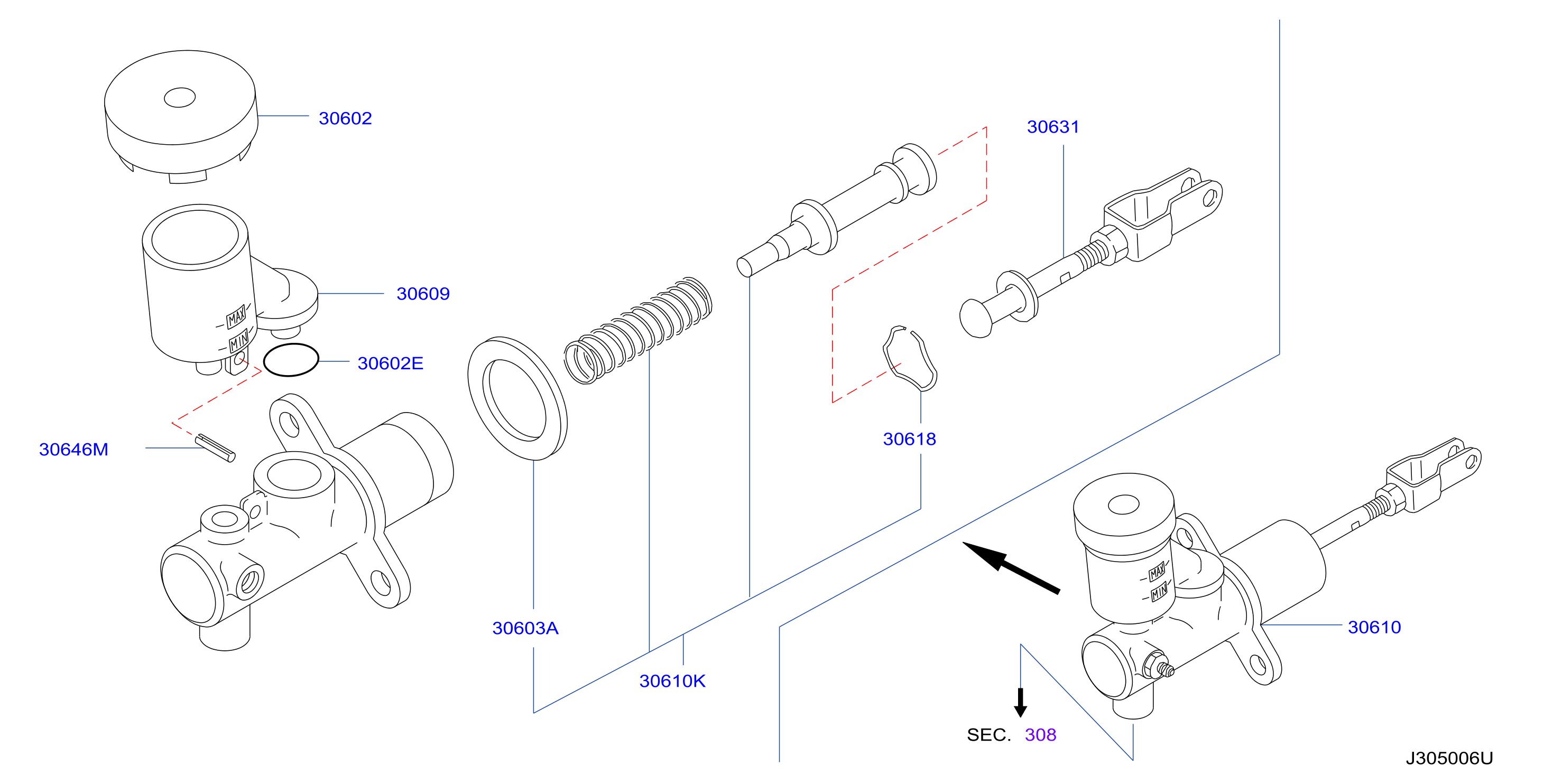 30602

30631

30609

MAX

MIN

30602E

30646M

30618

30603A

30610K

MAX

MIN

30610

SEC. 308

J305006U