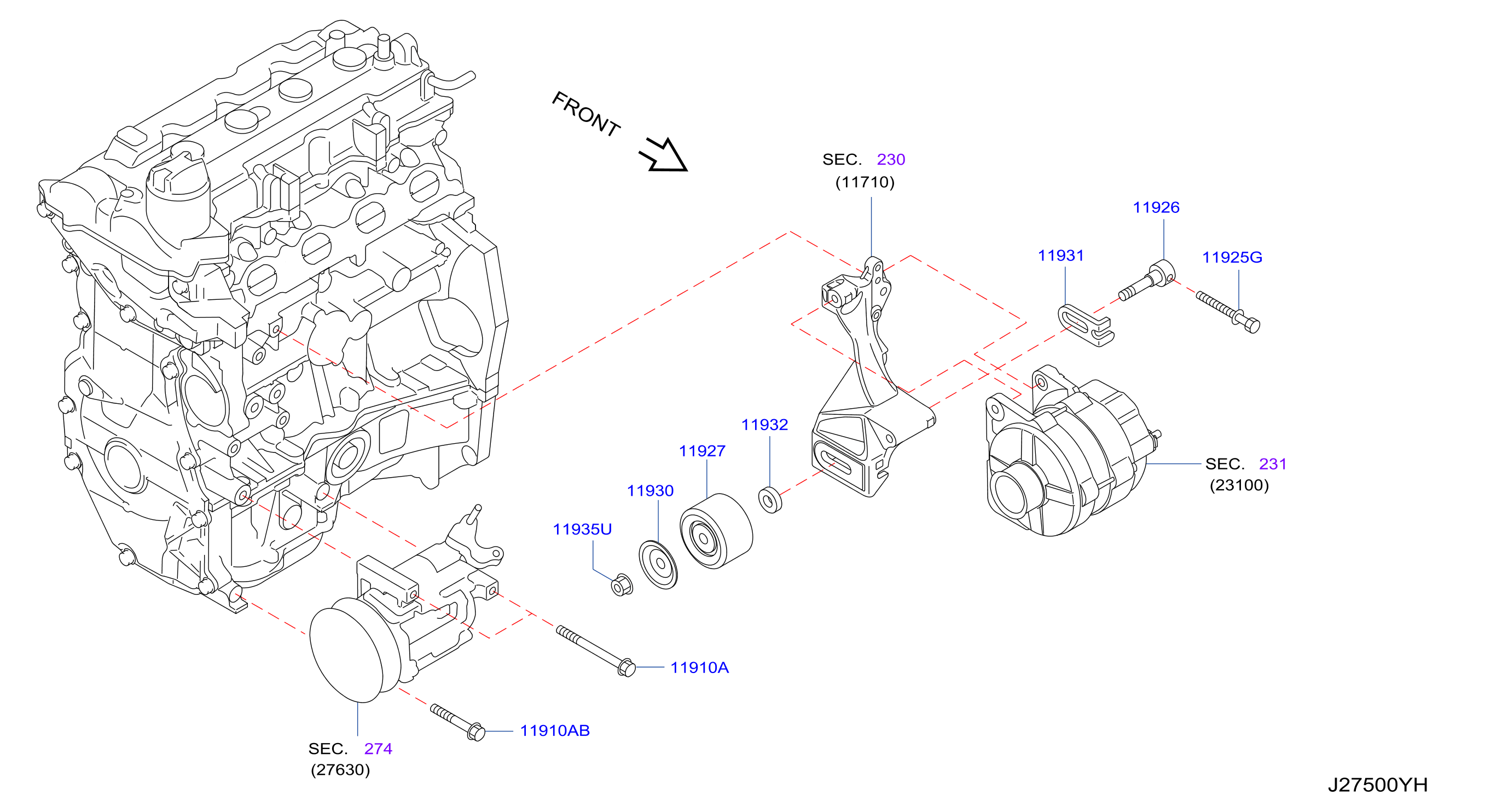 FRONT

SEC. 230
(11710)

11926

11931

11925G

11932

11927

11930

11935U

SEC. 231
(23100)

11910A

11910AB

SEC. 274
(27630)

J27500YH