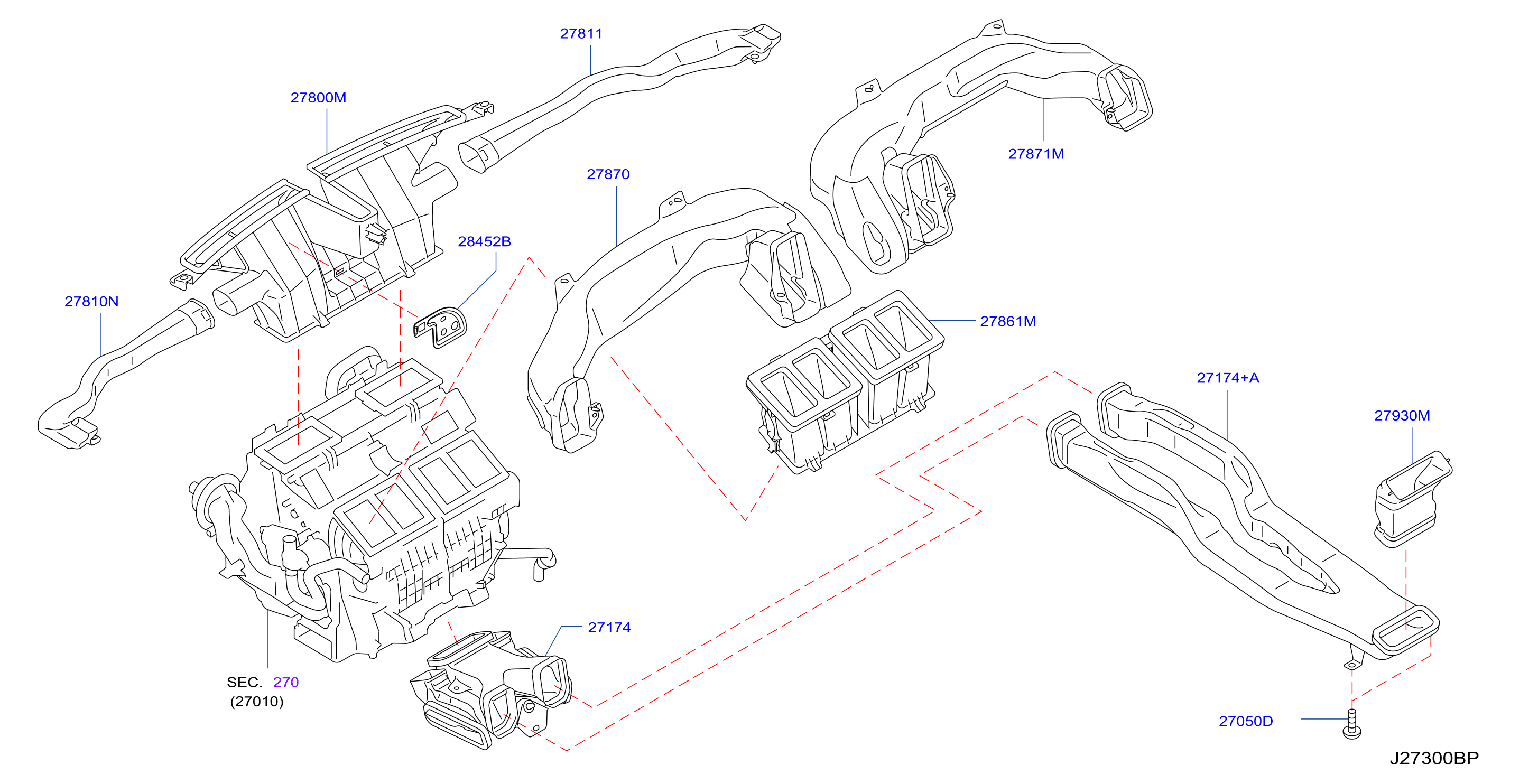 27811

27800M

27871M

27870

28452B

27810N

27861M

27174+A

27930M

27174

SEC. 270
(27010)

27050D

J27300BP