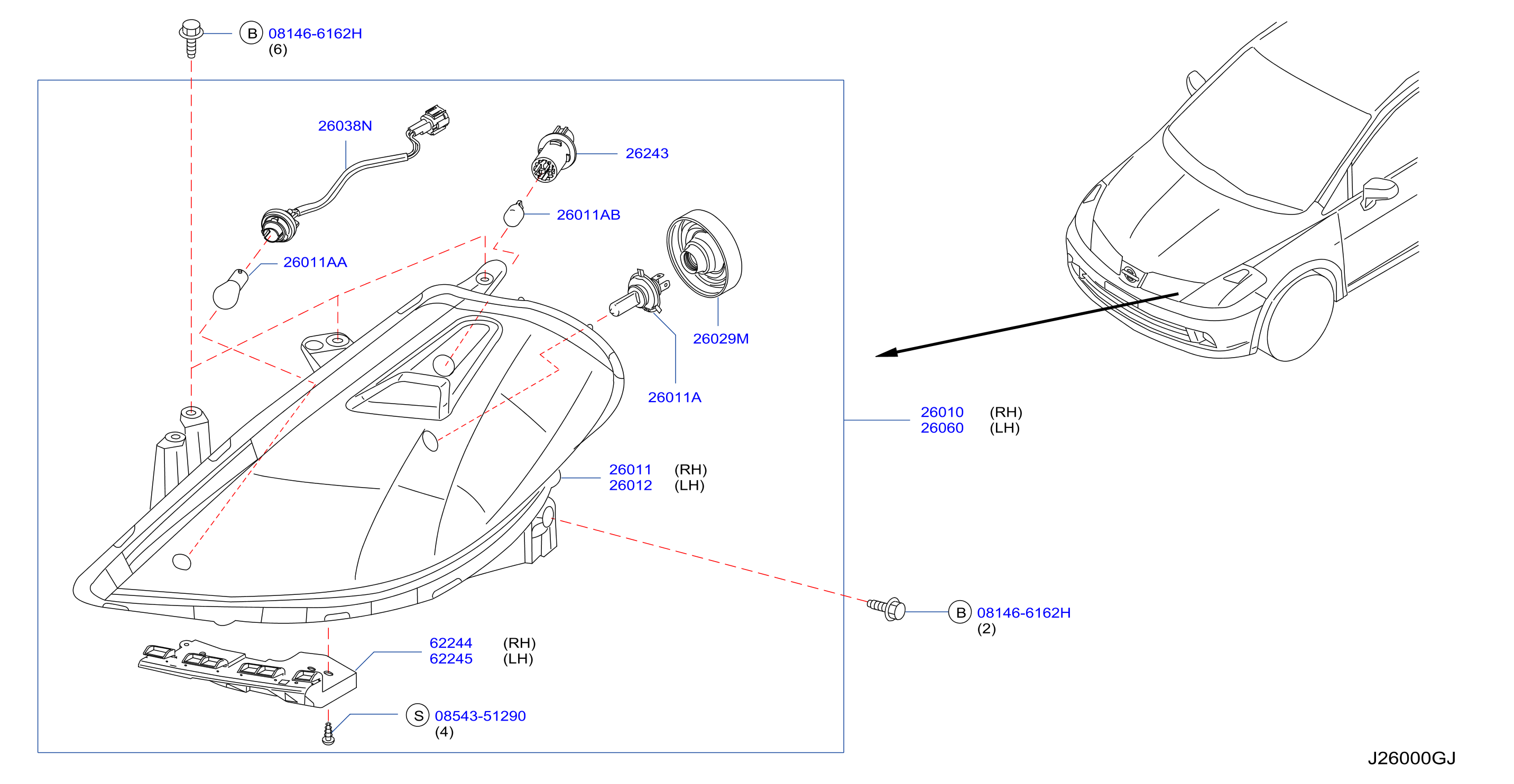 B 08146-6162H
(6)

26038N

26243

26011AB

26011AA

26029M

26011A

26010 (RH)
26060 (LH)

26011 (RH)
26012 (LH)

B 08146-6162H
(2)

62244 (RH)
62245 (LH)

S 08543-51290
(4)

J26000GJ