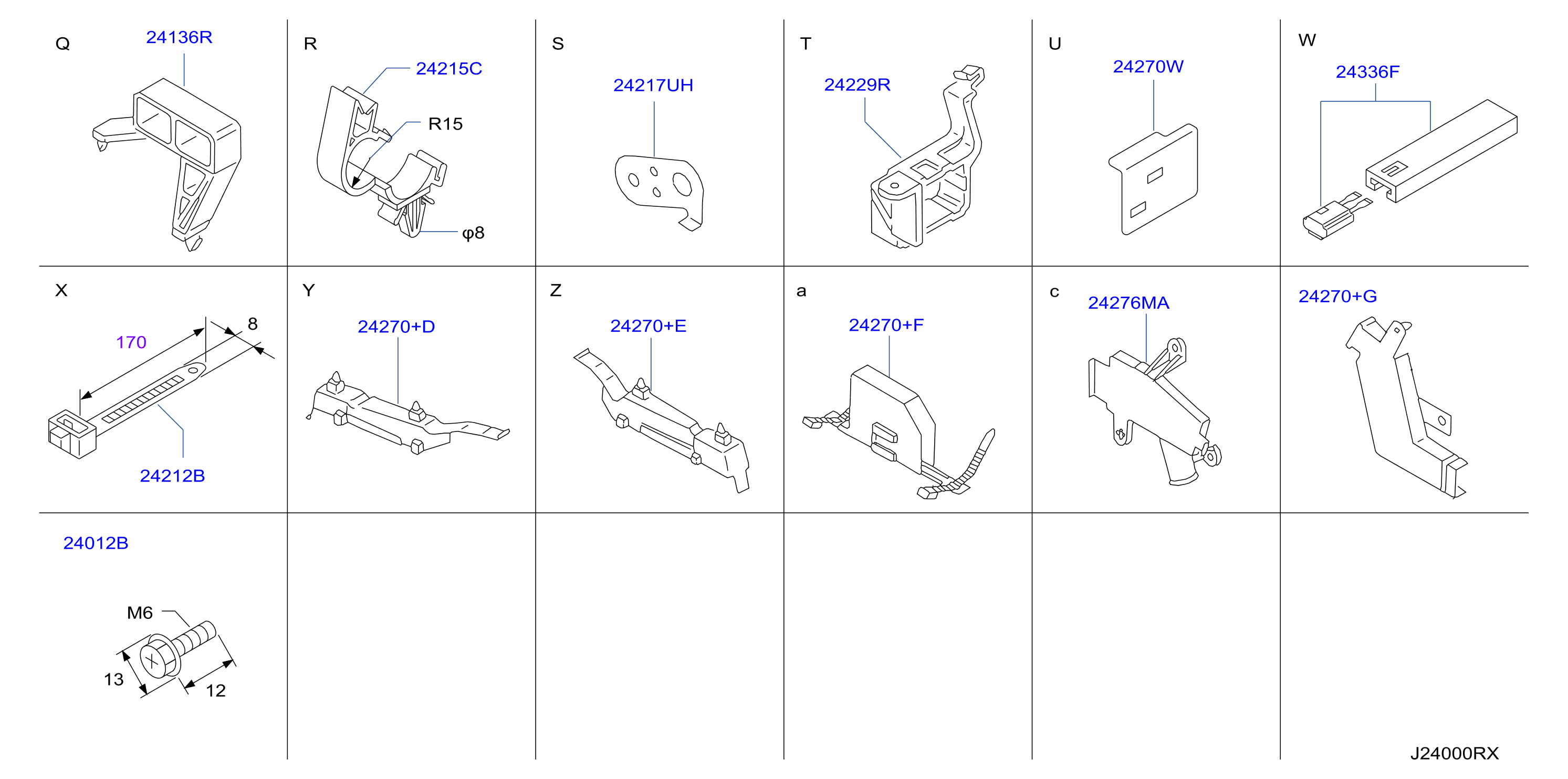 Q 24136R

R 24215C R15 φ8

S 24217UH

T 24229R

U 24270W

W 24336F

X 170 8 24212B

Y 24270+D

Z 24270+E

a 24270+F

c 24276MA

24270+G

24012B M6 13 12

J24000RX