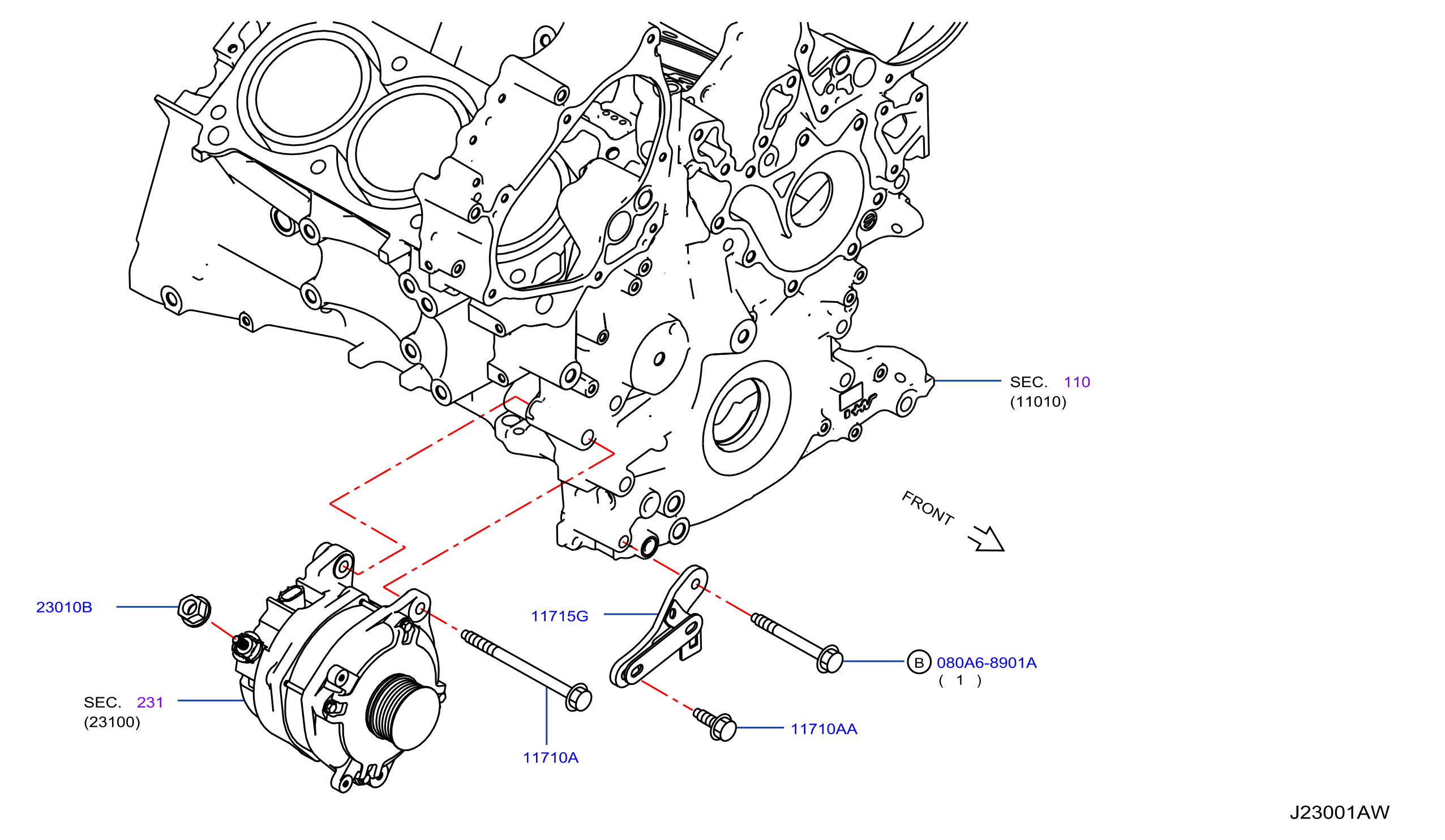 SEC. 110
(11010)

FRONT

23010B

11715G

B 080A6-8901A
( 1 )

SEC. 231
(23100)

11710AA

11710A

J23001AW