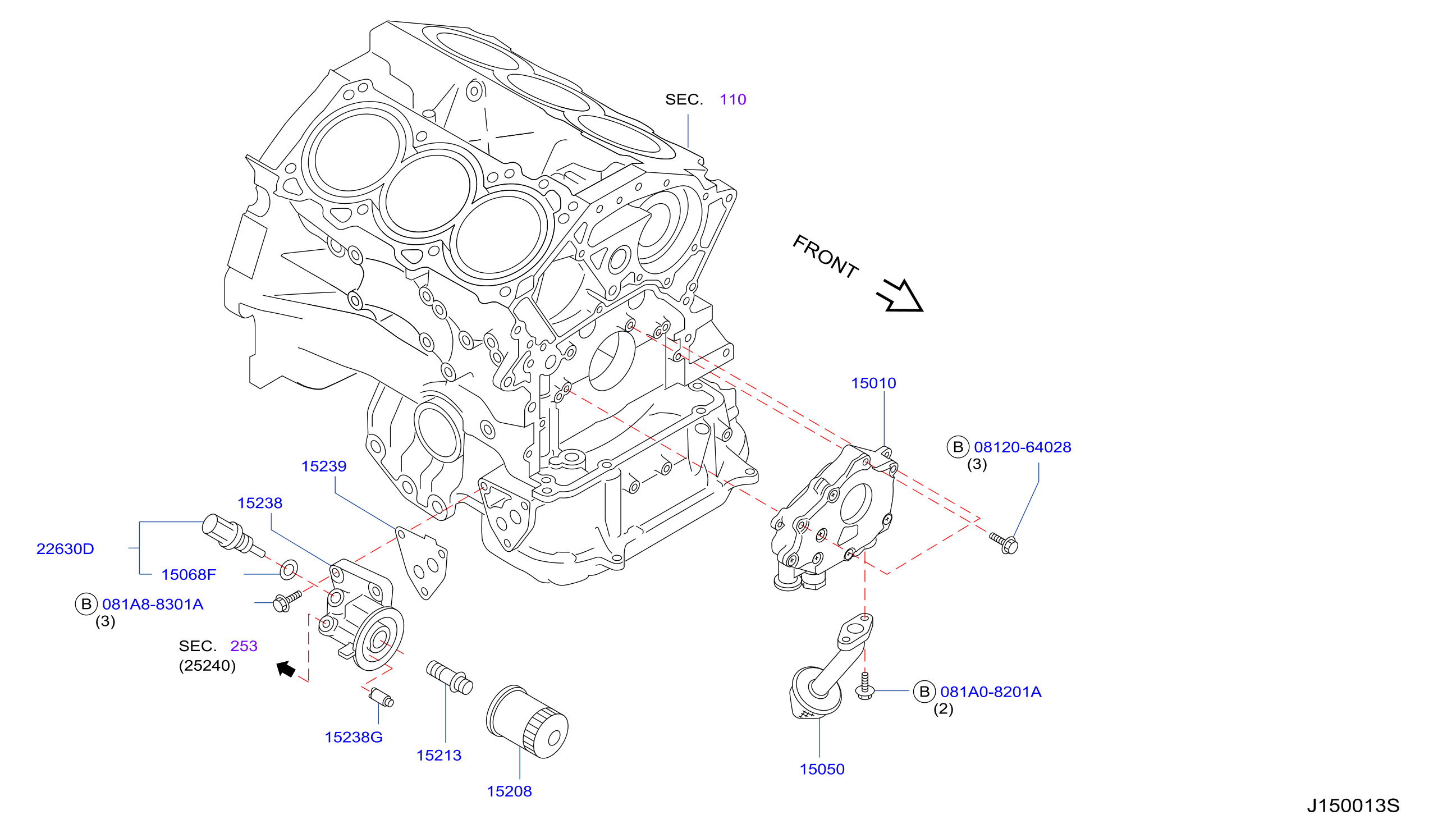 SEC. 110

FRONT

15010

B 08120-64028
(3)

15239

15238

22630D

15068F

B 081A8-8301A
(3)

SEC. 253
(25240)

15238G

15213

15208

B 081A0-8201A
(2)

15050

J150013S