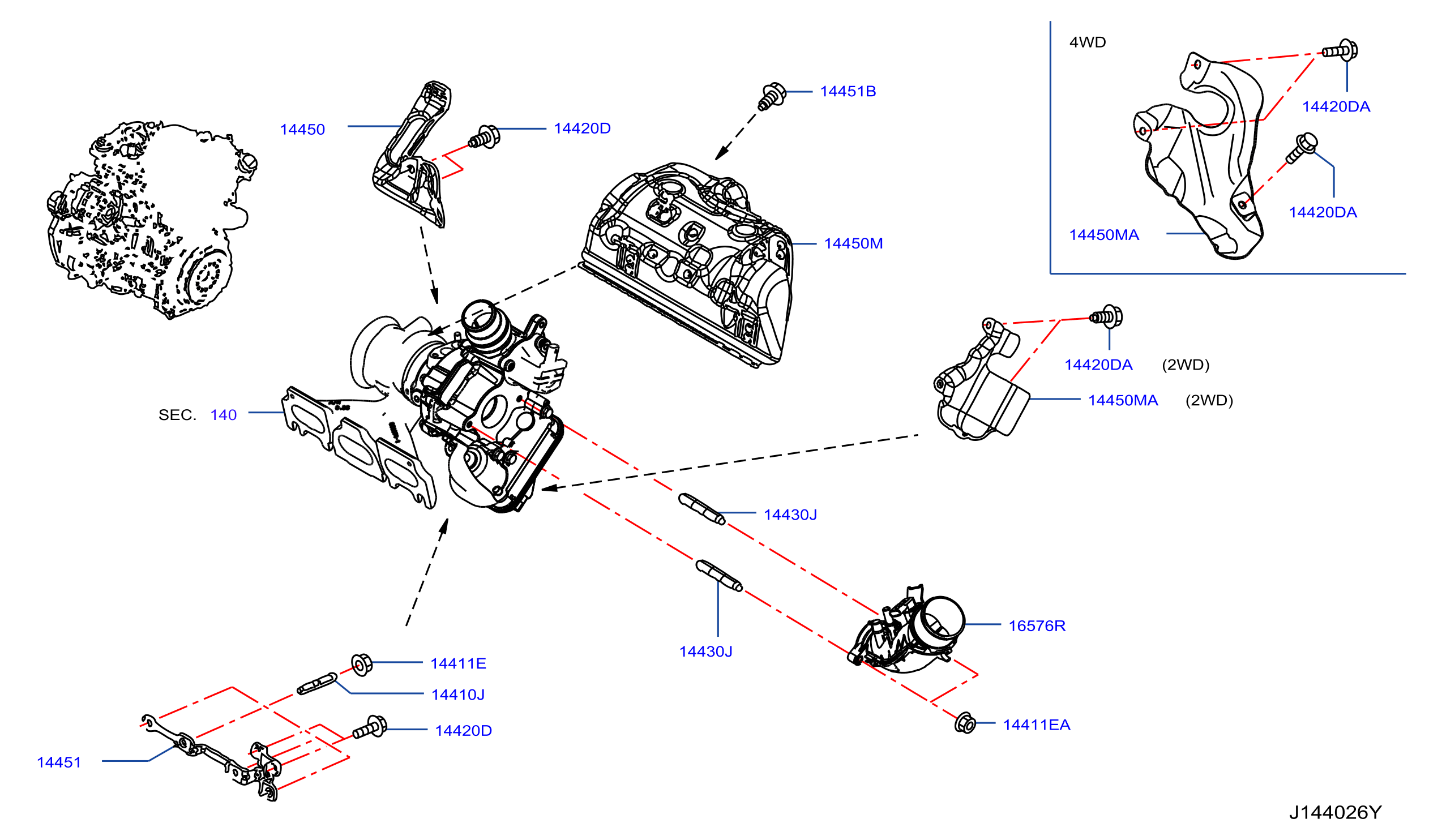 4WD

14420DA

14420DA

14450MA

14451B

14450

14420D

14450M

14420DA (2WD)

14450MA (2WD)

SEC. 140

14430J

14430J

16576R

14411E

14410J

14420D

14451

14411EA

J144026Y