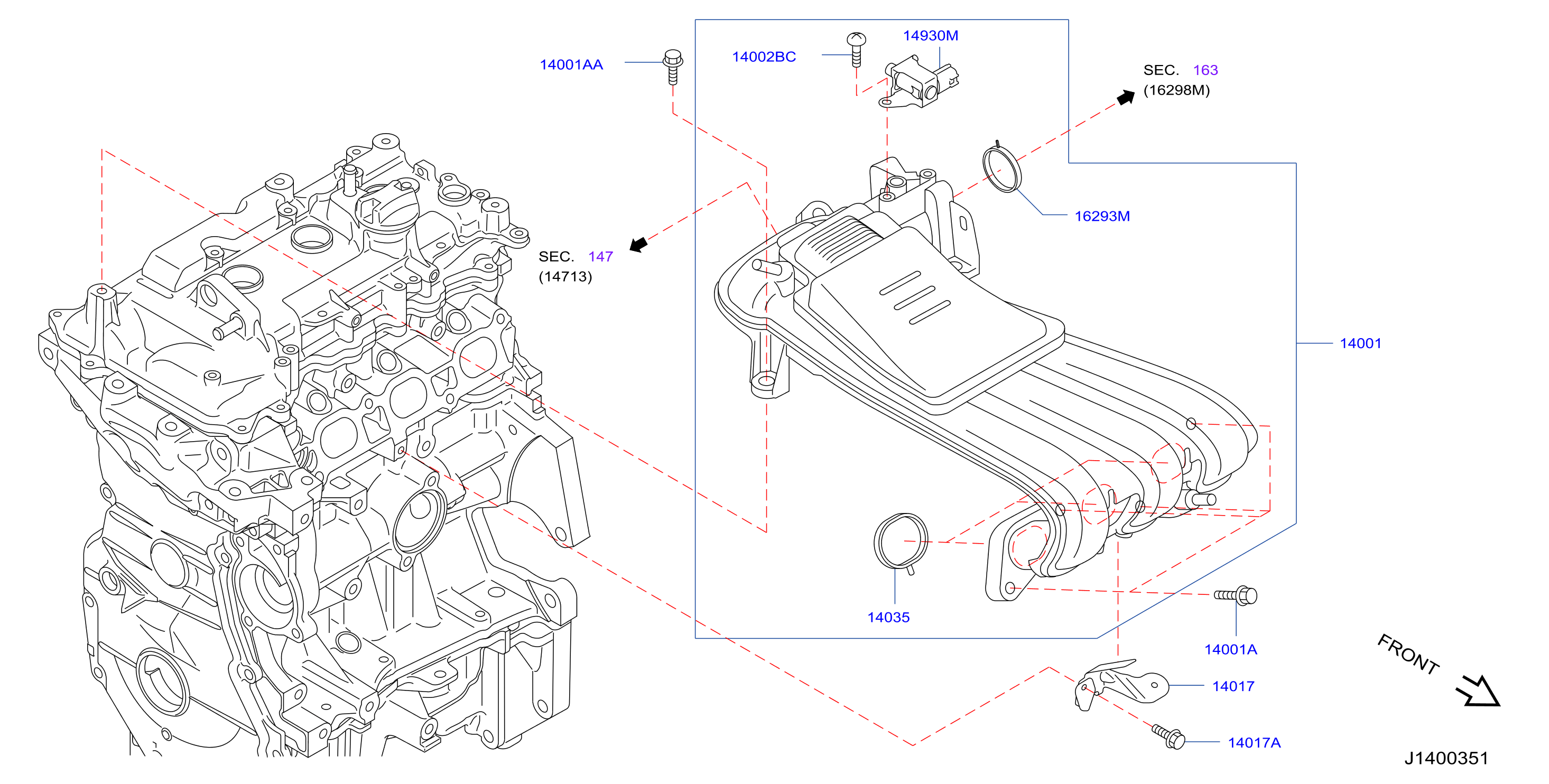 14001AA

14002BC

14930M

SEC. 163
(16298M)

16293M

SEC. 147
(14713)

14001

14035

14001A

14017

14017A

FRONT

J1400351