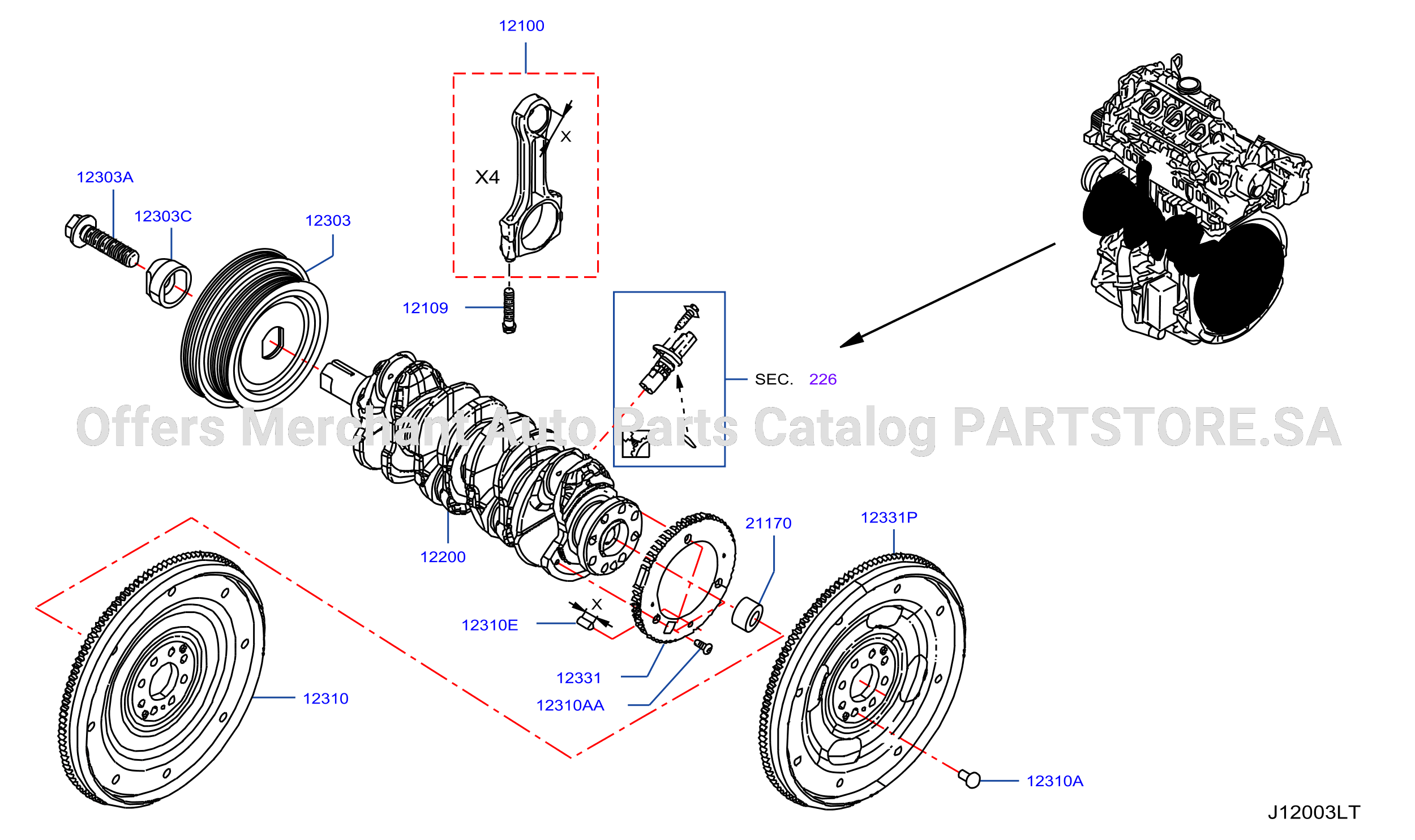 12100

X

X4

12303A

12303C

12303

12109

SEC. 226

Offers Merchant Auto Parts Catalog PARTSTORE.SA

12200

21170

12331P

X

12310E

12331

12310AA

12310

12310A

J12003LT