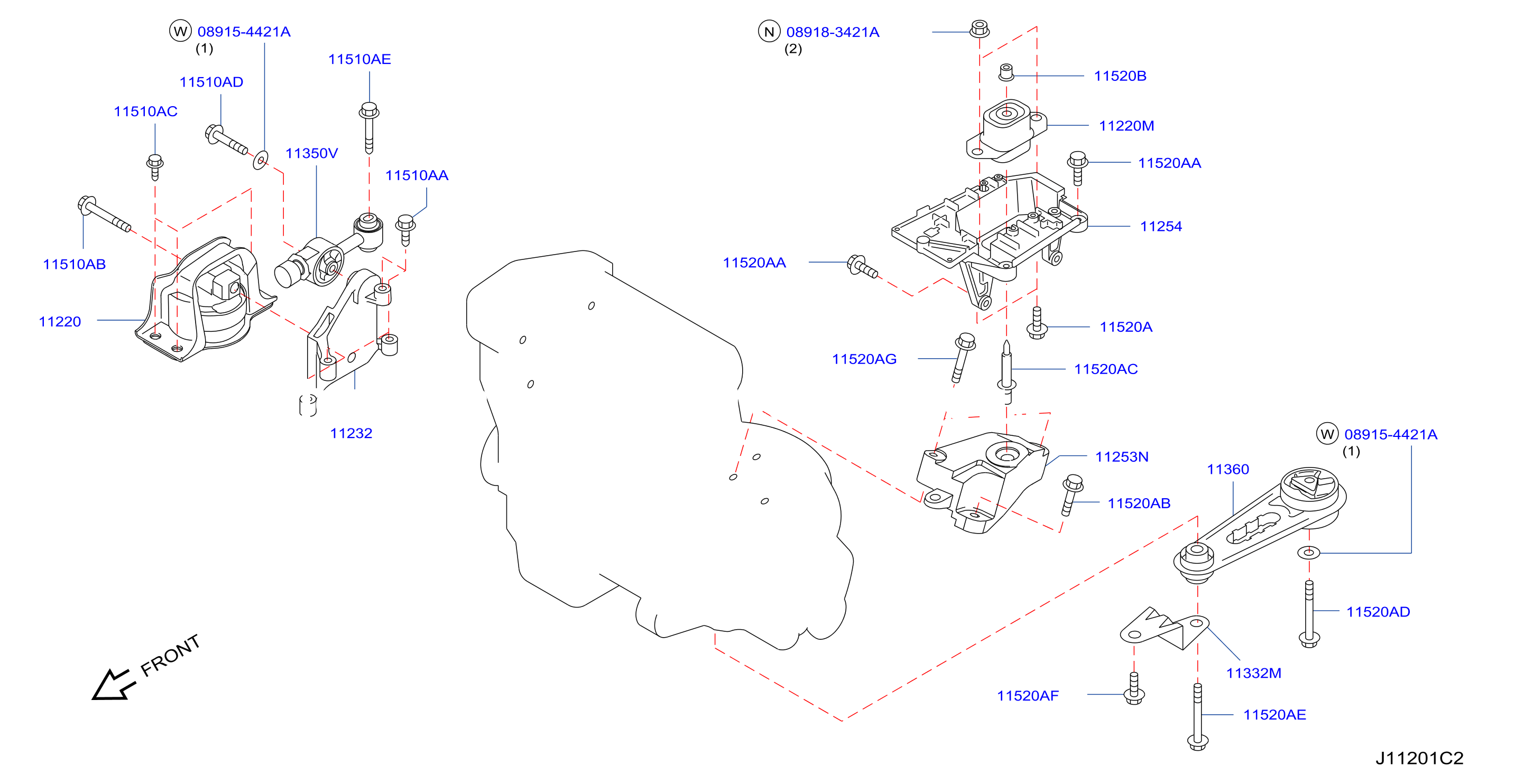 W 08915-4421A
(1)

11510AE

11510AD

11510AC

11350V

11510AA

11510AB

11220

11232

N 08918-3421A
(2)

11520B

11220M

11520AA

11254

11520AA

11520A

11520AG

11520AC

11253N

11520AB

W 08915-4421A
(1)

11360

11520AD

11332M

11520AF

11520AE

FRONT

J11201C2