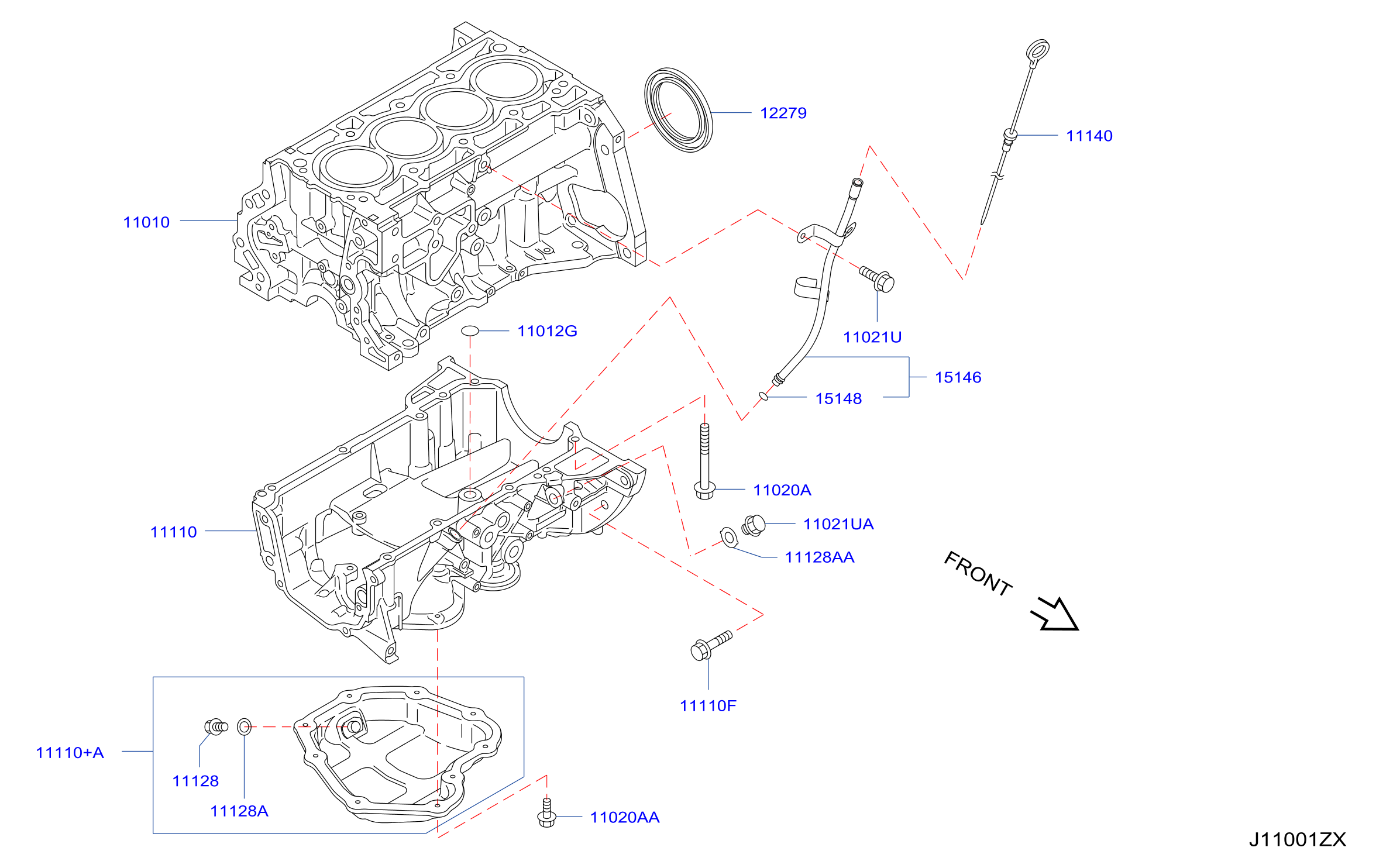 12279
11140
11010
11021U
11012G
15146
15148
11020A
11110
11021UA
11128AA
FRONT
11110F
11110+A
11128
11128A
11020AA
J11001ZX