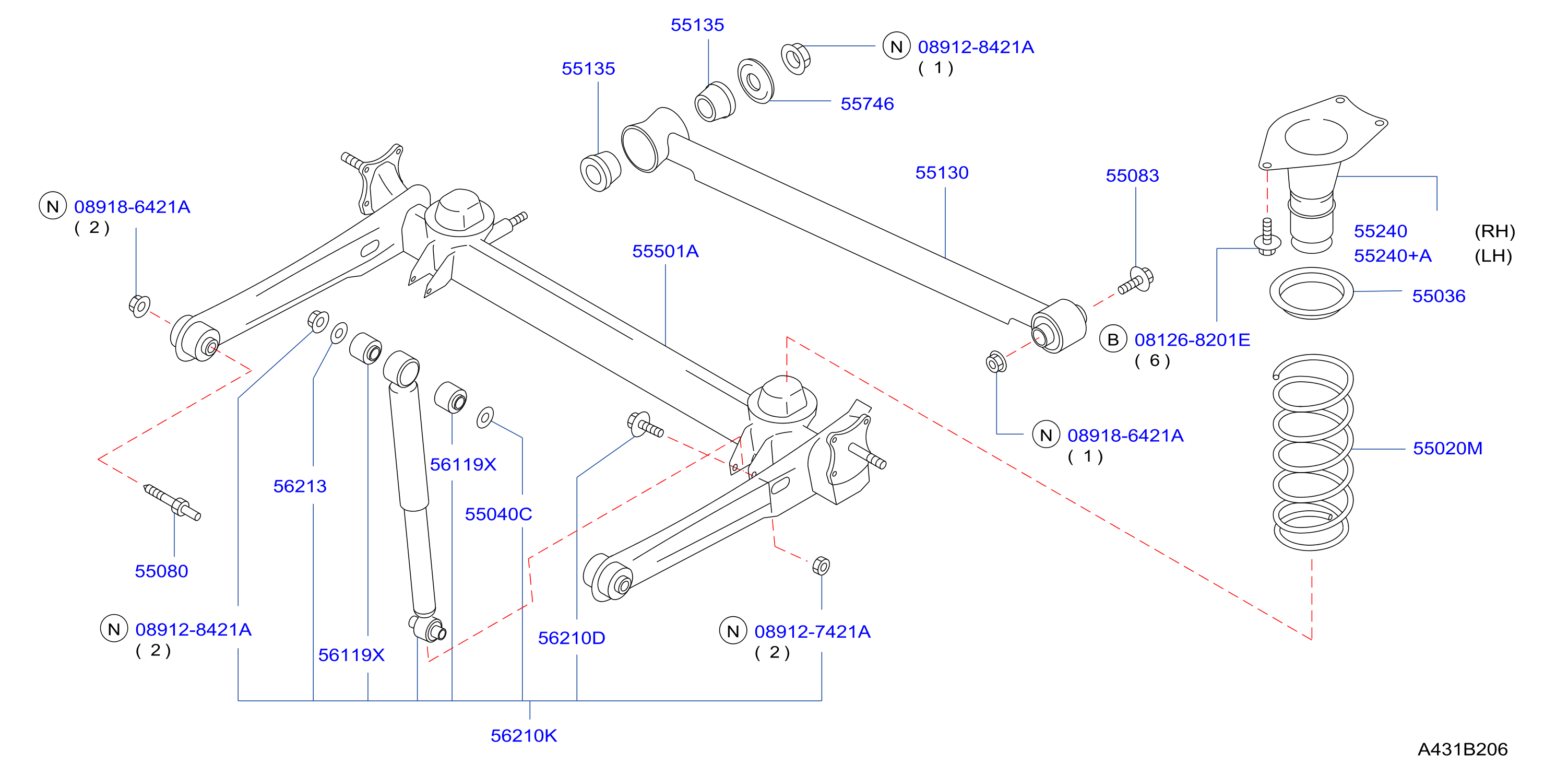 55135
N 08912-8421A
( 1 )
55135
55746
55130
55083
N 08918-6421A
( 2 )
55501A
55240 (RH)
55240+A (LH)
55036
B 08126-8201E
( 6 )
N 08918-6421A
( 1 )
55020M
56119X
56213
55040C
55080
N 08912-8421A
( 2 )
56119X
56210D
N 08912-7421A
( 2 )
56210K
A431B206