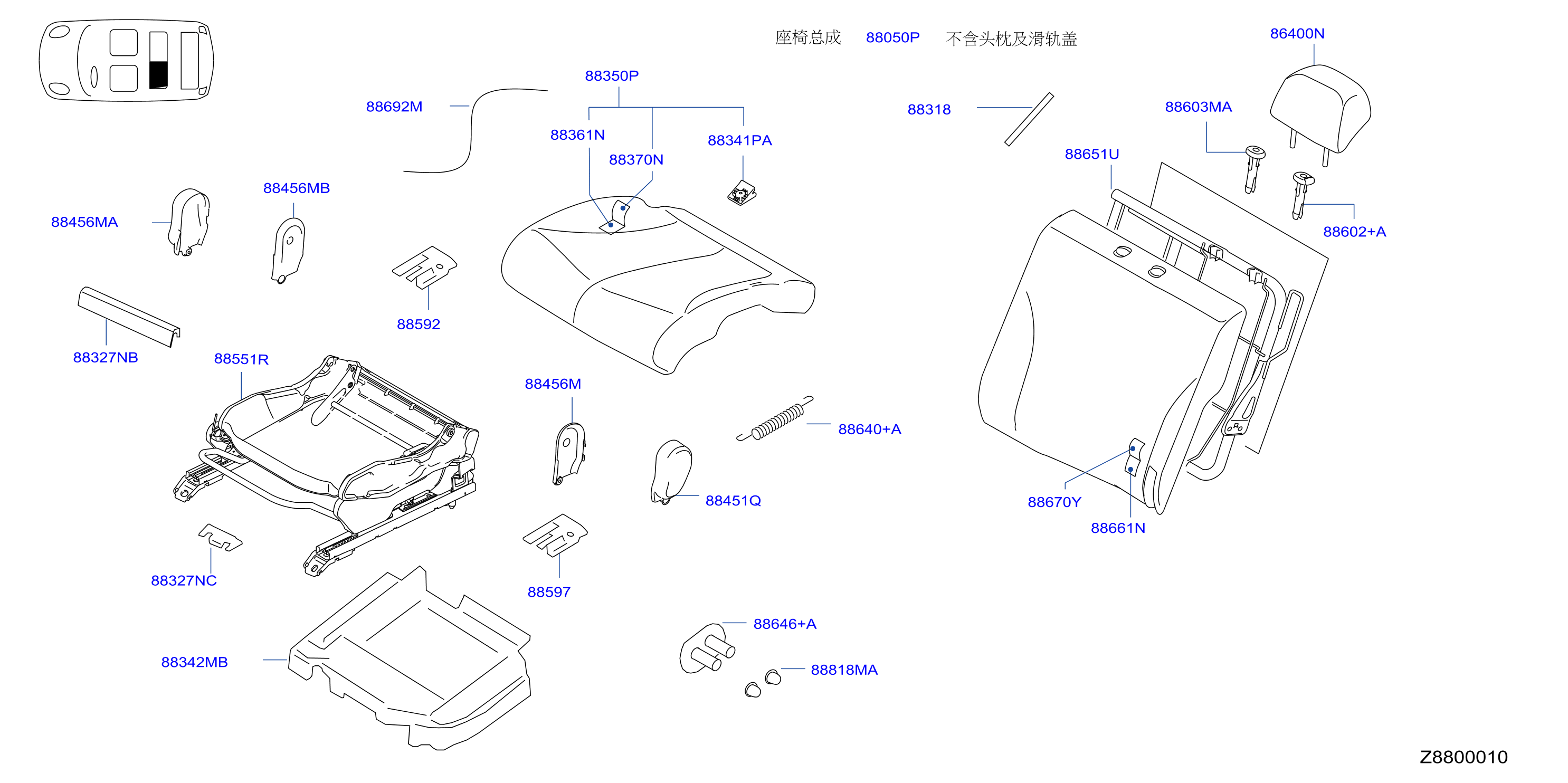 座椅总成 88050P 不含头枕及滑轨盖

86400N

88350P

88692M

88318

88603MA

88361N

88341PA

88370N

88651U

88456MB

88456MA

88602+A

88592

88327NB

88551R

88456M

88640+A

88451Q

88670Y

88661N

88327NC

88597

88646+A

88342MB

88818MA

Z8800010