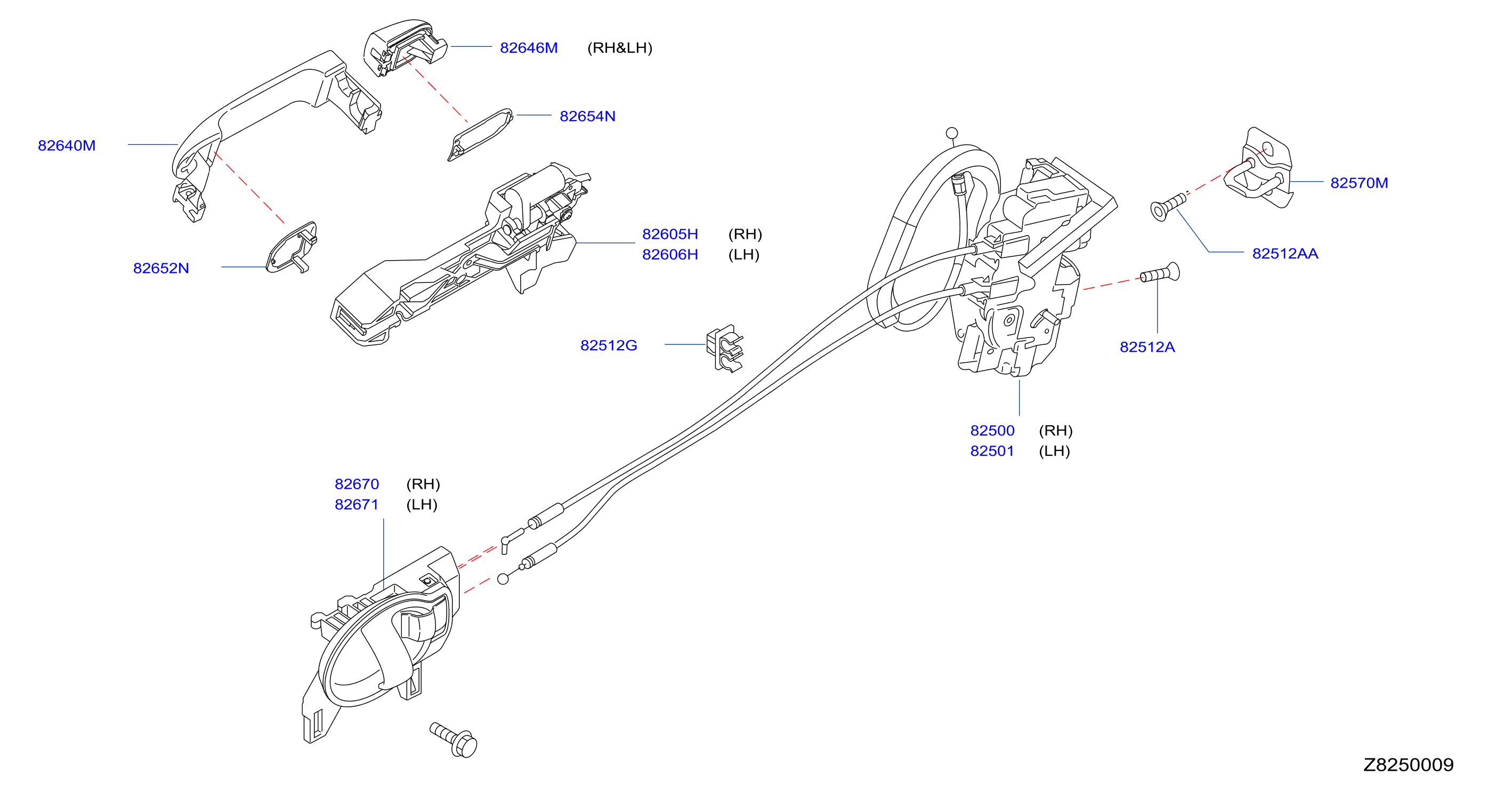 82646M (RH&LH)

82654N

82640M

82570M

82605H (RH)
82606H (LH)

82512AA

82652N

82512G

82512A

82500 (RH)
82501 (LH)

82670 (RH)
82671 (LH)

Z8250009