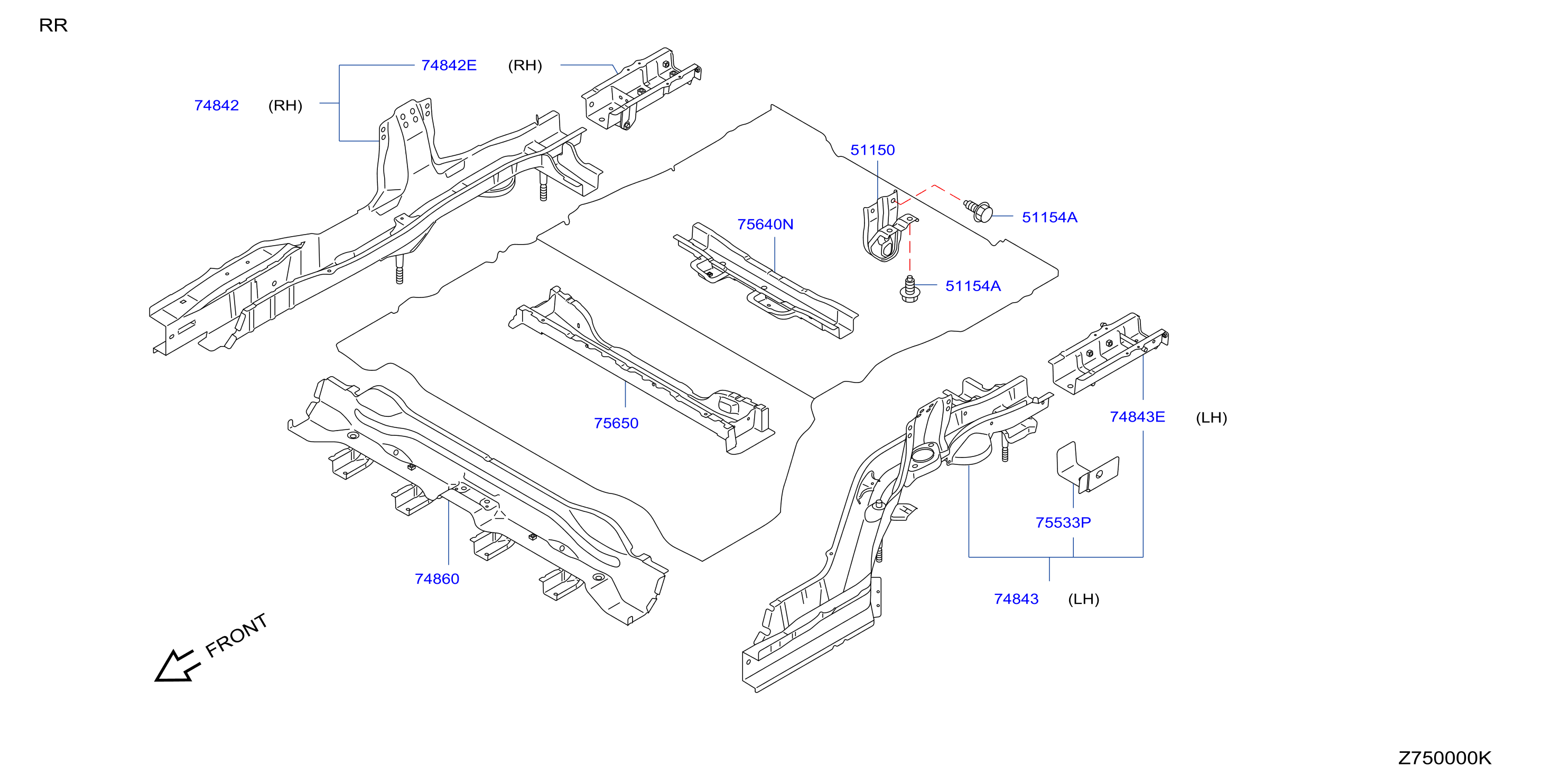 RR

74842E (RH)

74842 (RH)

51150

51154A

75640N

51154A

75650

74843E (LH)

75533P

74860

74843 (LH)

FRONT

Z750000K