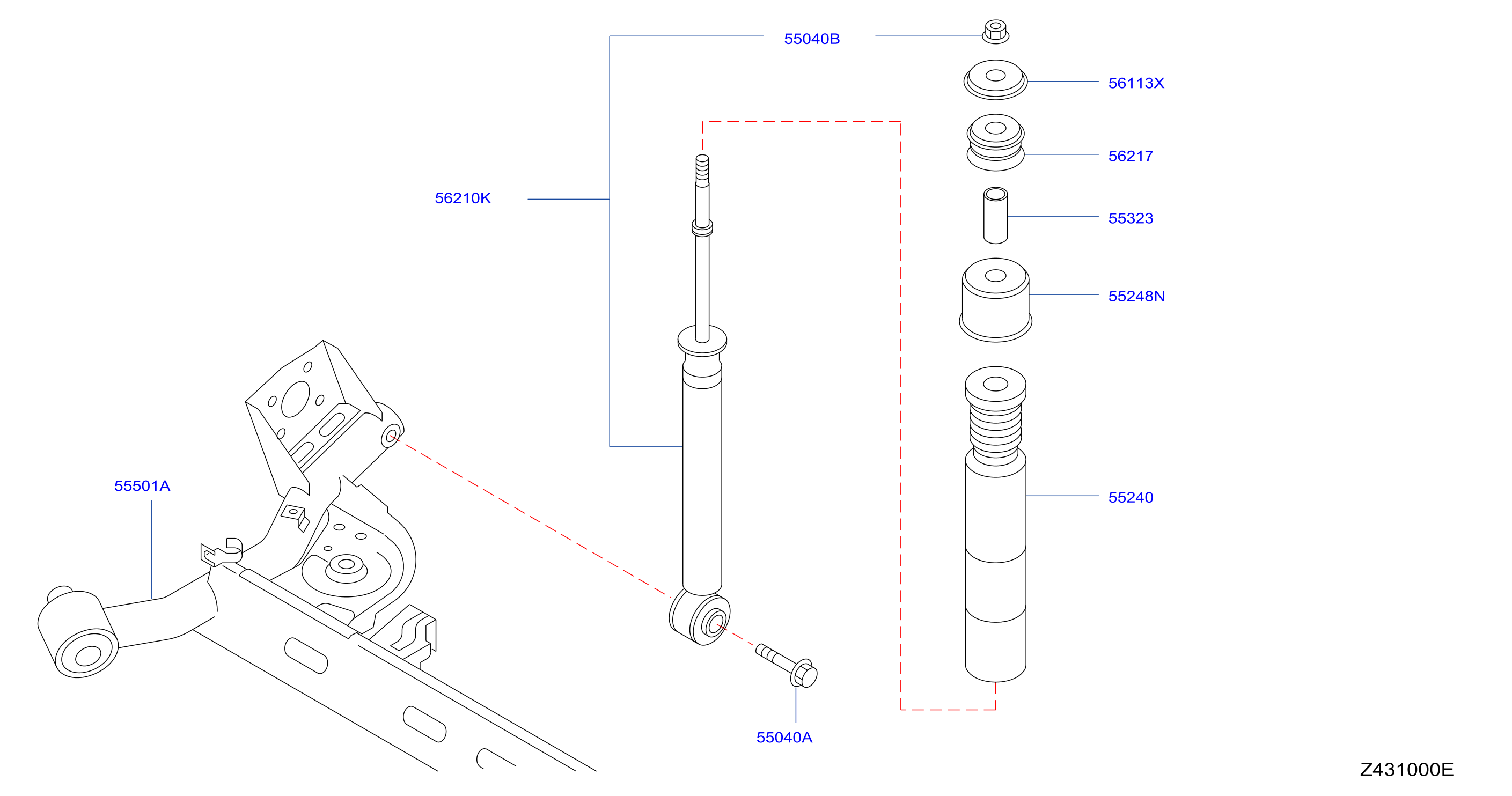 55040B
56113X
56217
56210K
55323
55248N
55501A
55240
55040A
Z431000E