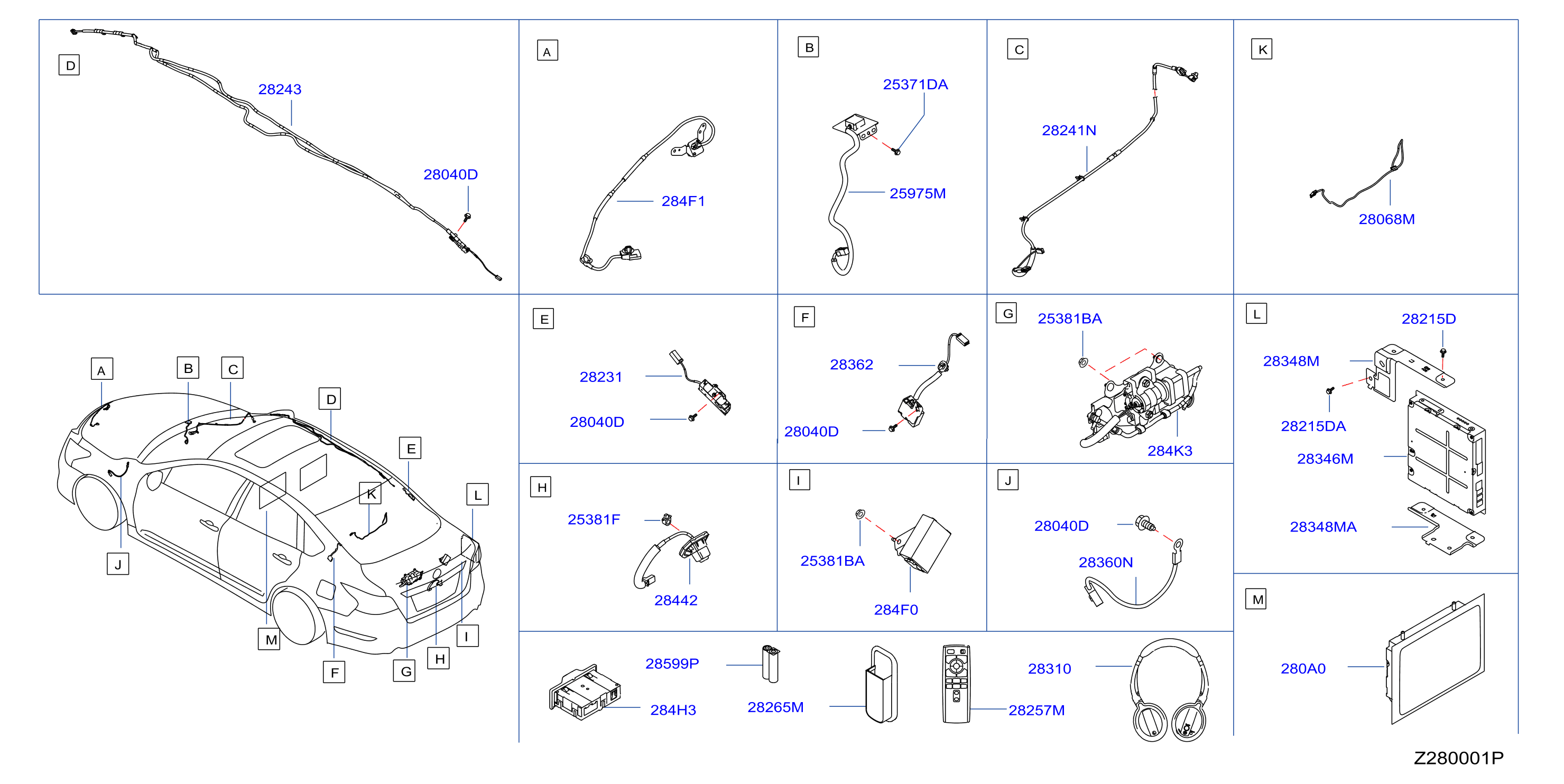 D
28243
28040D

A
284F1

B
25371DA
25975M

C
28241N

K
28068M

A B C D E K L J M F G H I

E
28231
28040D

F
28362
28040D

G
25381BA
284K3

L
28215D
28348M
28215DA
28346M
28348MA

H
25381F
28442

I
25381BA
284F0

J
28040D
28360N

M
280A0

28599P
284H3
28265M
28310
28257M

Z280001P