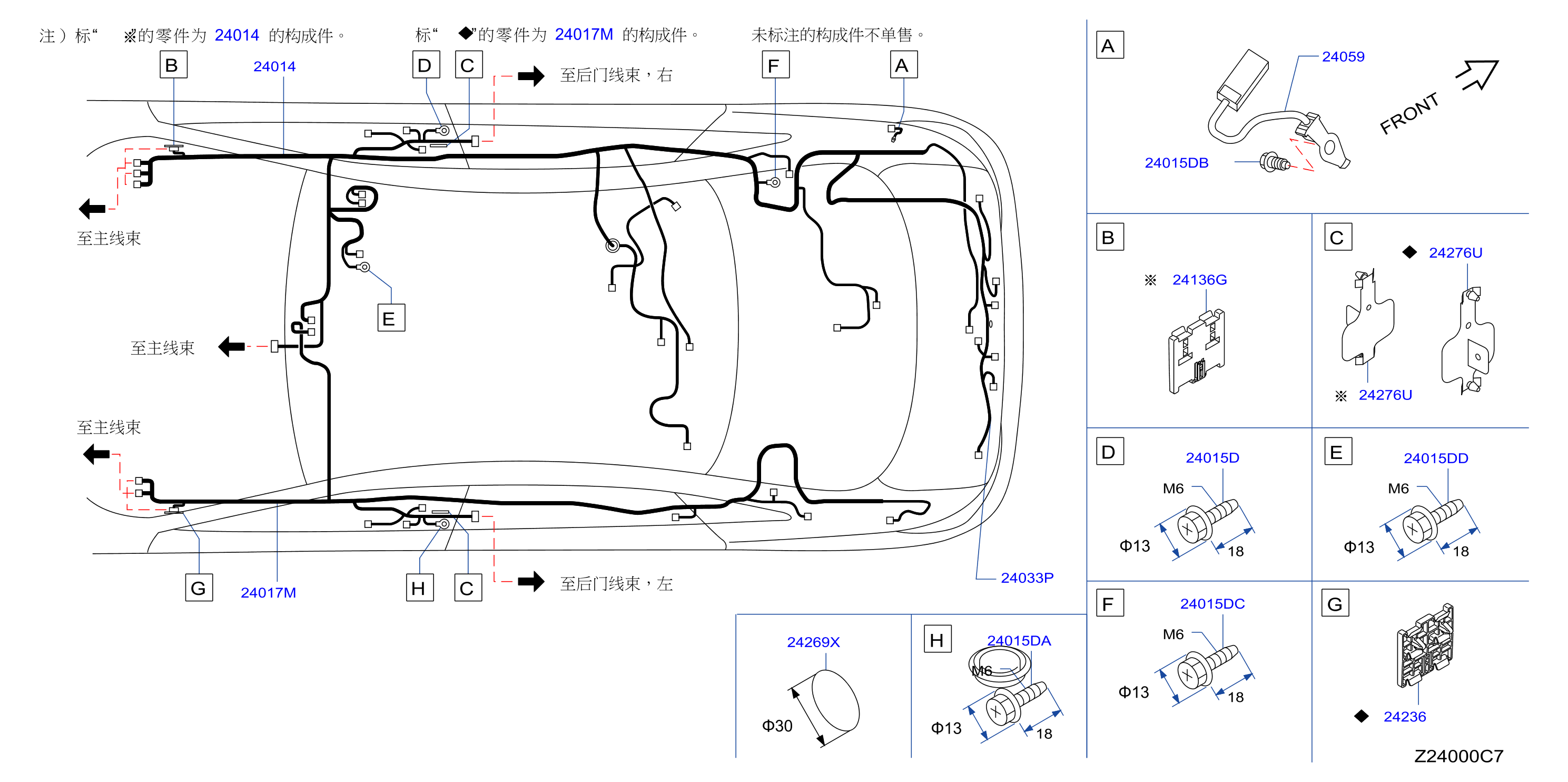 注）标“ ※”的零件为 24014 的构成件。 标“ ◆”的零件为 24017M 的构成件。 未标注的构成件不单售。

B 24014 D C 至后门线束，右 F A

至主线束

E

至主线束

至主线束

G 24017M H C 至后门线束，左 24033P

A 24059 FRONT 24015DB

B ※ 24136G

C ◆ 24276U ※ 24276U

D 24015D M6 Φ13 18

E 24015DD M6 Φ13 18

24269X Φ30

H 24015DA M6 Φ13 18

F 24015DC M6 Φ13 18

G ◆ 24236

Z24000C7