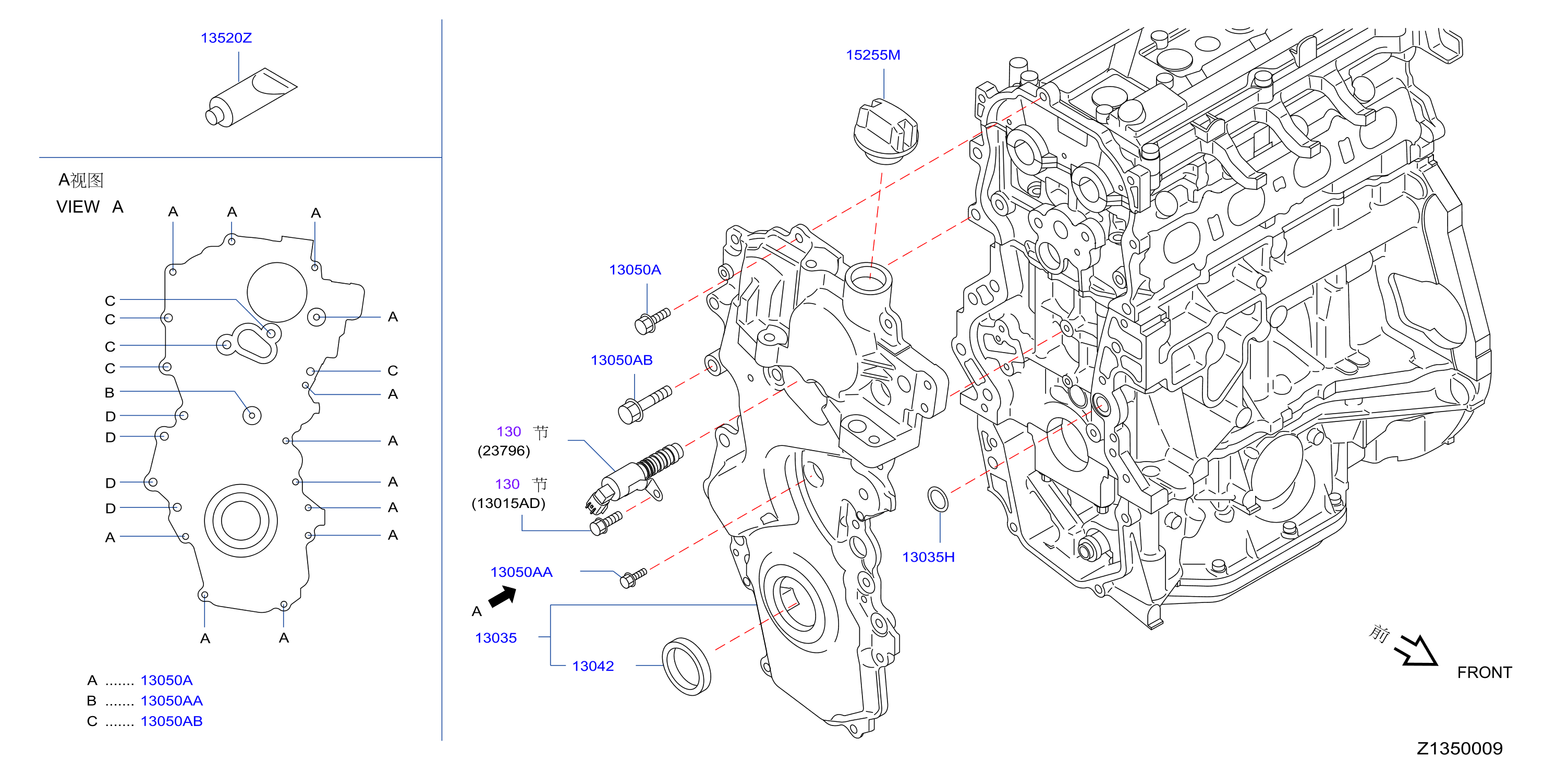 13520Z

A视图
VIEW A

A A A
C
C
C
C
B
D
D
D
D
A
A
C
A
A
A
A
A
A A

A ....... 13050A
B ....... 13050AA
C ....... 13050AB

15255M

13050A

13050AB

130 节
(23796)

130 节
(13015AD)

13050AA

A

13035

13042

13035H

前
FRONT

Z1350009