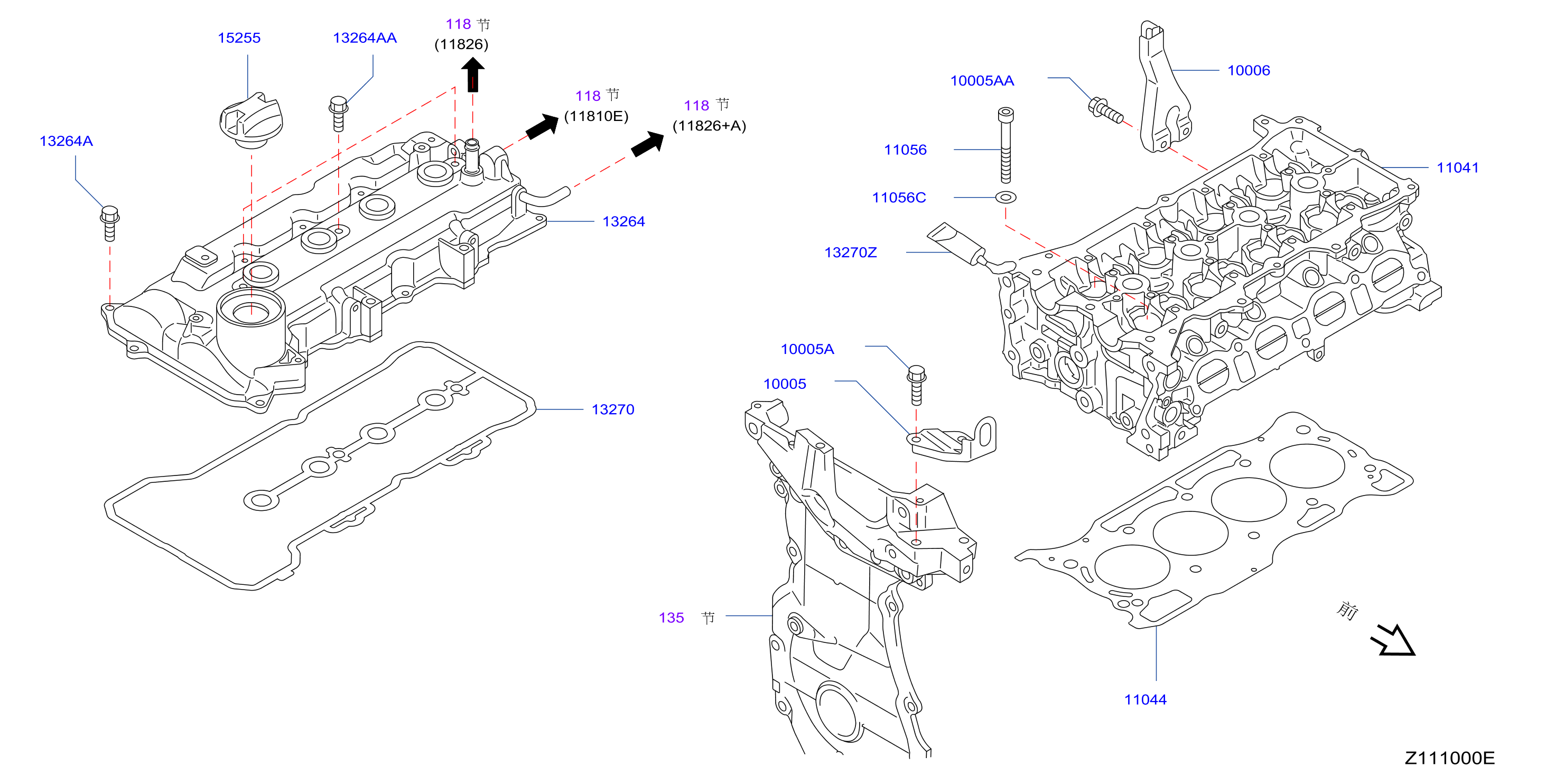 15255
13264AA
118 节
(11826)
118 节
(11810E)
118 节
(11826+A)
13264A
13264
13270
10005AA
10006
11056
11041
11056C
13270Z
10005A
10005
135 节
前
11044
Z111000E