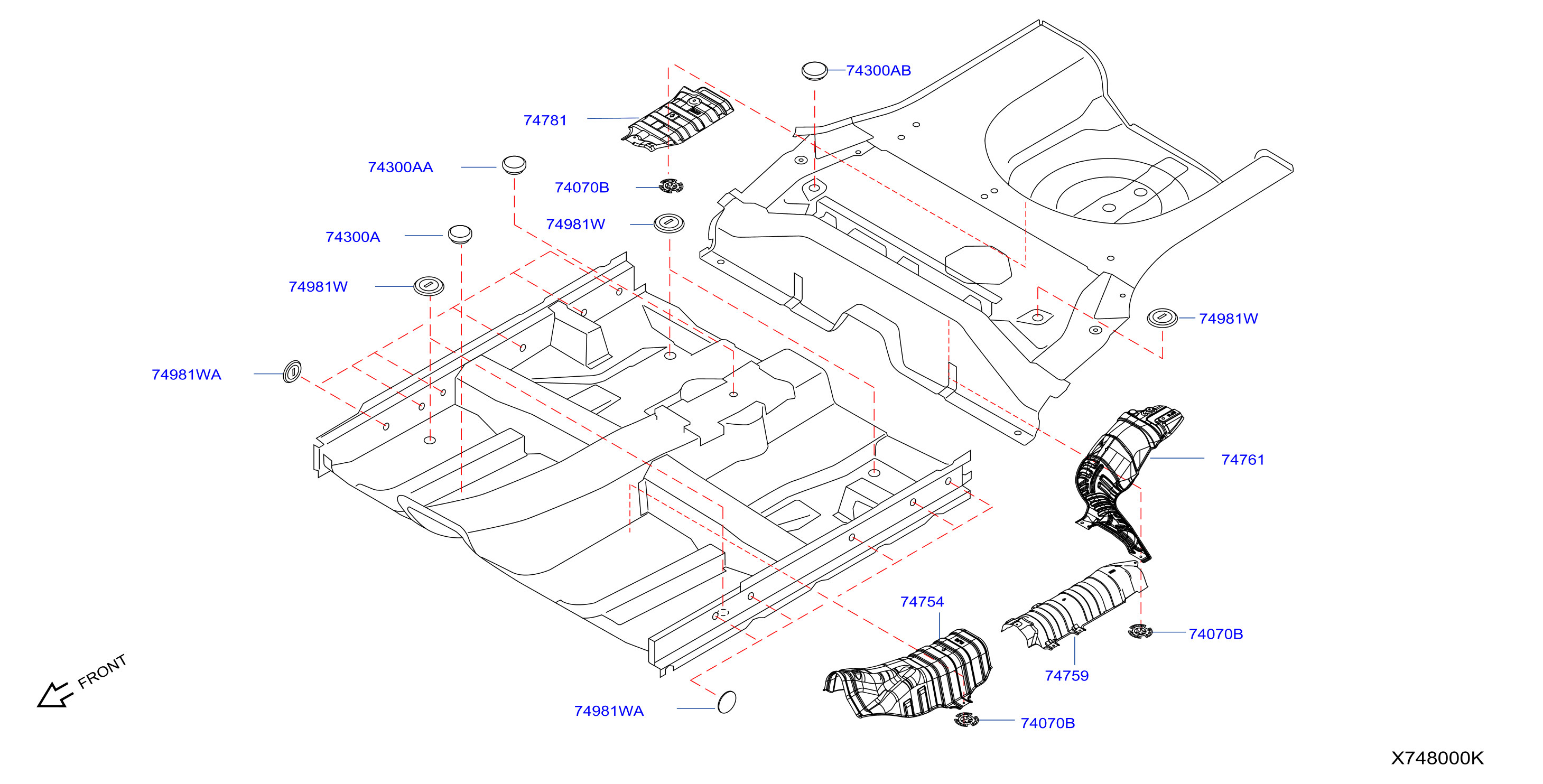 74300AB
74781
74300AA
74070B
74981W
74300A
74981W
74981W
74981WA
74761
74754
74070B
74759
74981WA
74070B
FRONT
X748000K