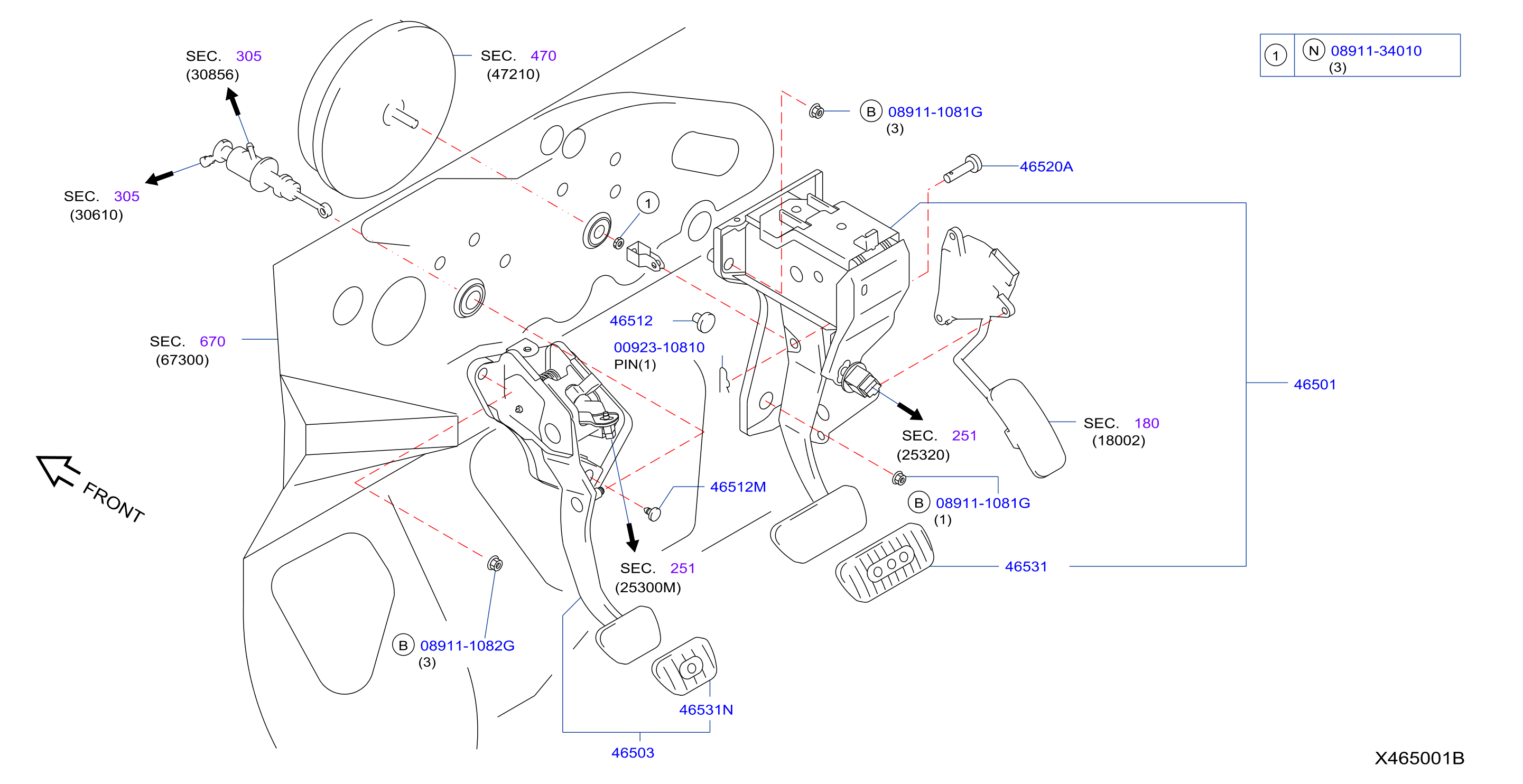 SEC. 305
(30856)

SEC. 470
(47210)

1 N 08911-34010
(3)

B 08911-1081G
(3)

46520A

SEC. 305
(30610)

1

SEC. 670
(67300)

46512

00923-10810
PIN(1)

46501

SEC. 180
(18002)

SEC. 251
(25320)

FRONT

46512M

B 08911-1081G
(1)

SEC. 251
(25300M)

46531

B 08911-1082G
(3)

46531N

46503

X465001B