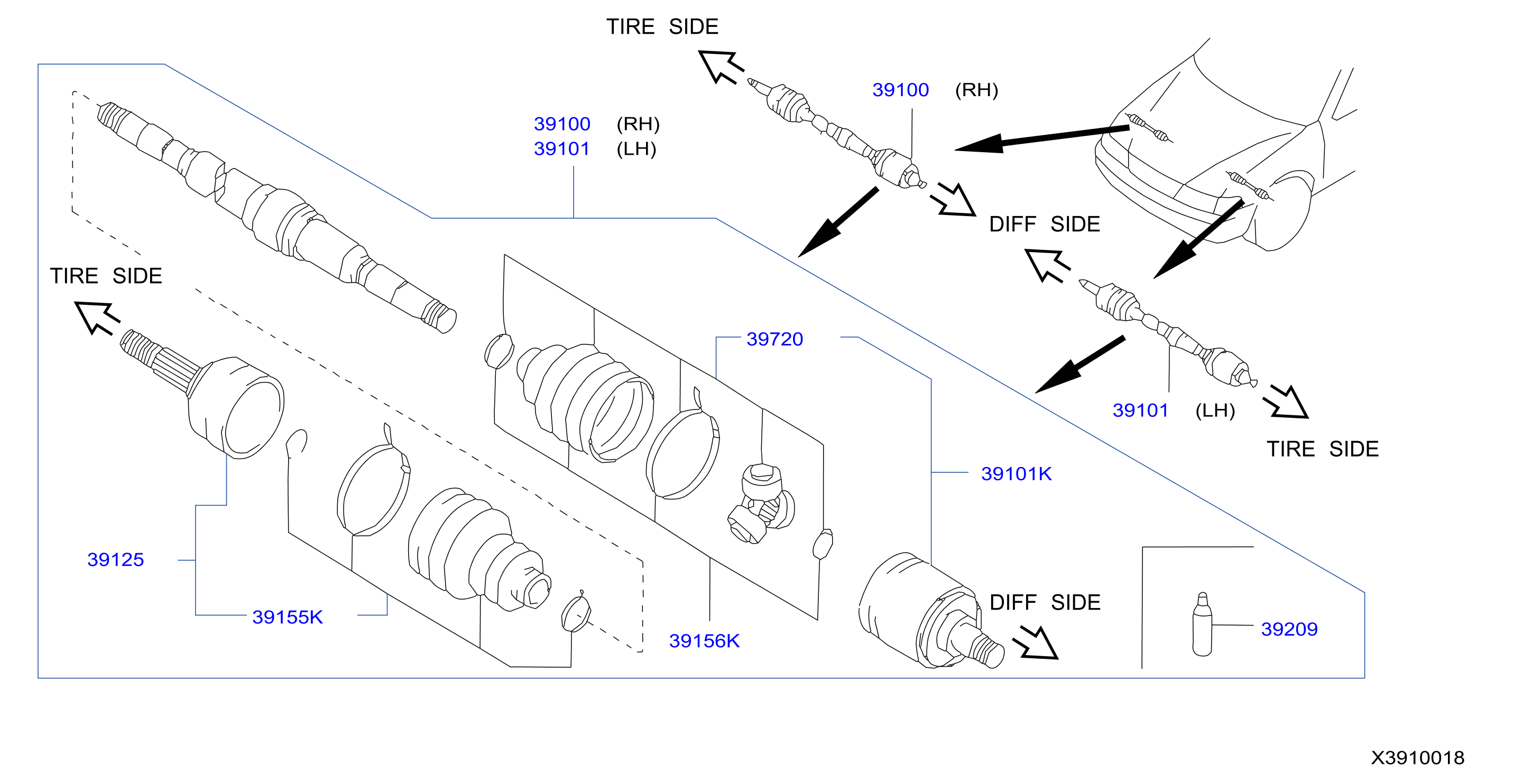 TIRE SIDE

39100 (RH)

39100 (RH)
39101 (LH)

DIFF SIDE

TIRE SIDE

39720

39101 (LH)

TIRE SIDE

39101K

39125

39155K

39156K

DIFF SIDE

39209

X3910018