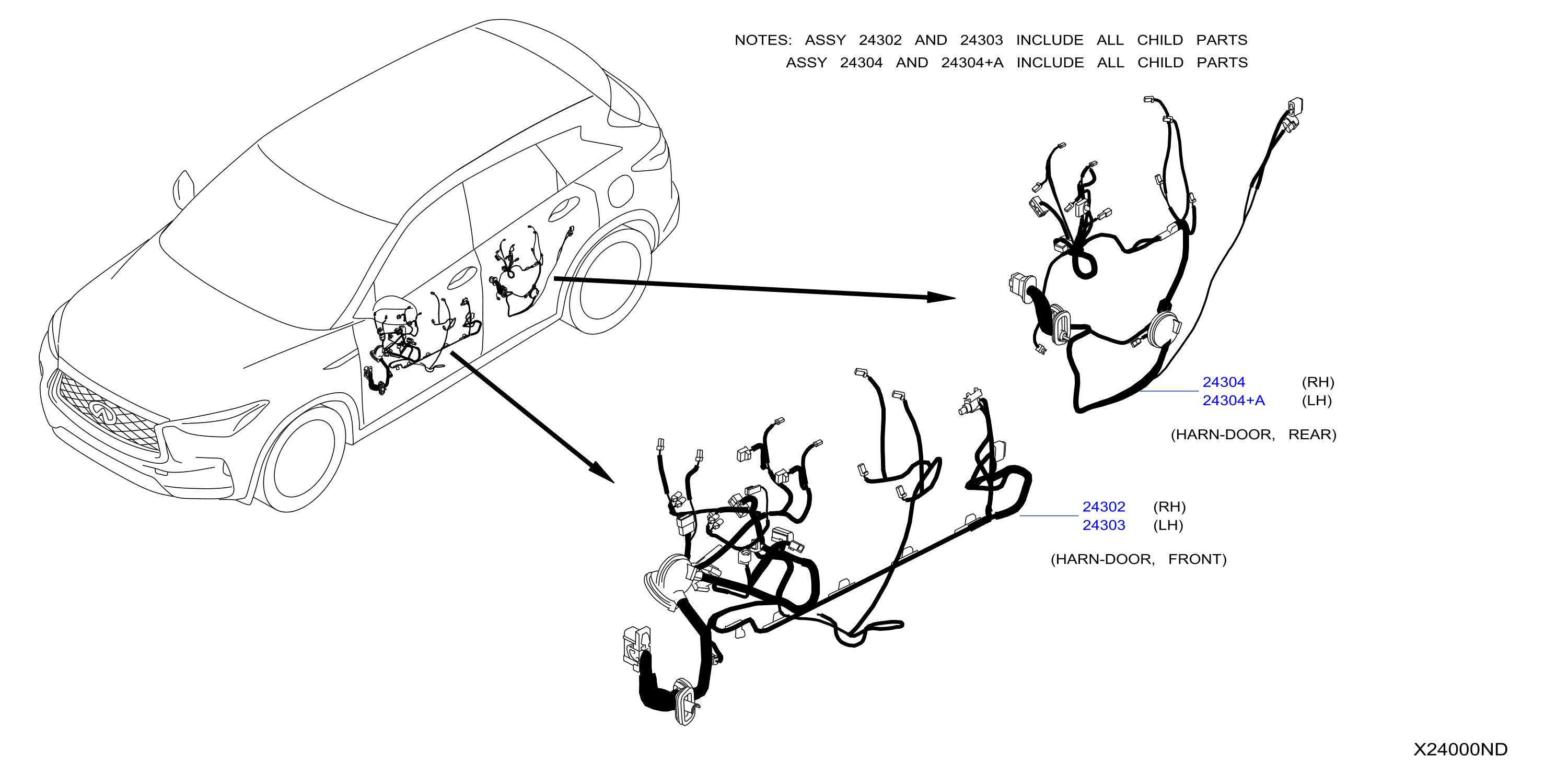 NOTES: ASSY 24302 AND 24303 INCLUDE ALL CHILD PARTS
ASSY 24304 AND 24304+A INCLUDE ALL CHILD PARTS

24304 (RH)
24304+A (LH)

(HARN-DOOR, REAR)

24302 (RH)
24303 (LH)

(HARN-DOOR, FRONT)

X24000ND