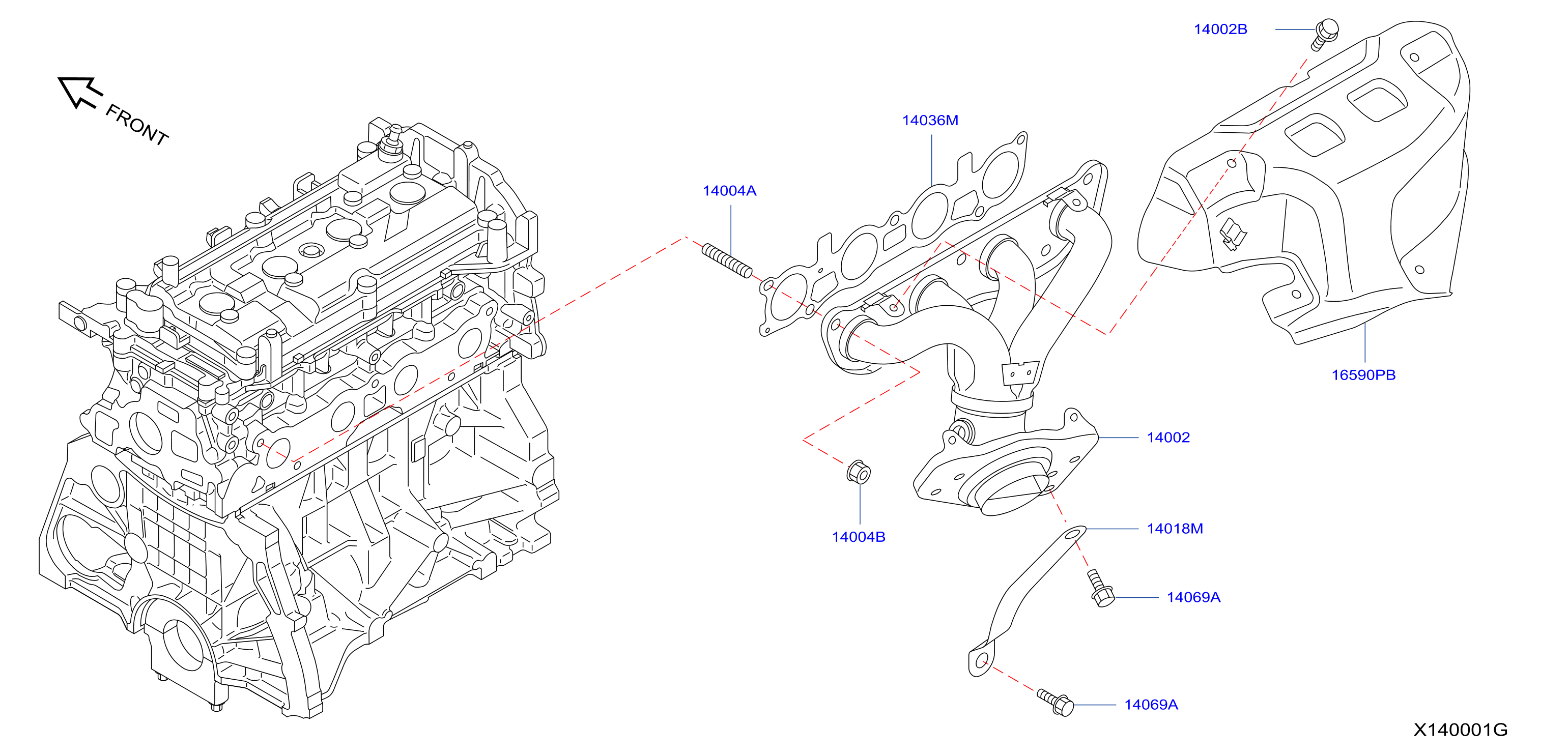 FRONT

14002B

14036M

14004A

16590PB

14002

14004B

14018M

14069A

14069A

X140001G