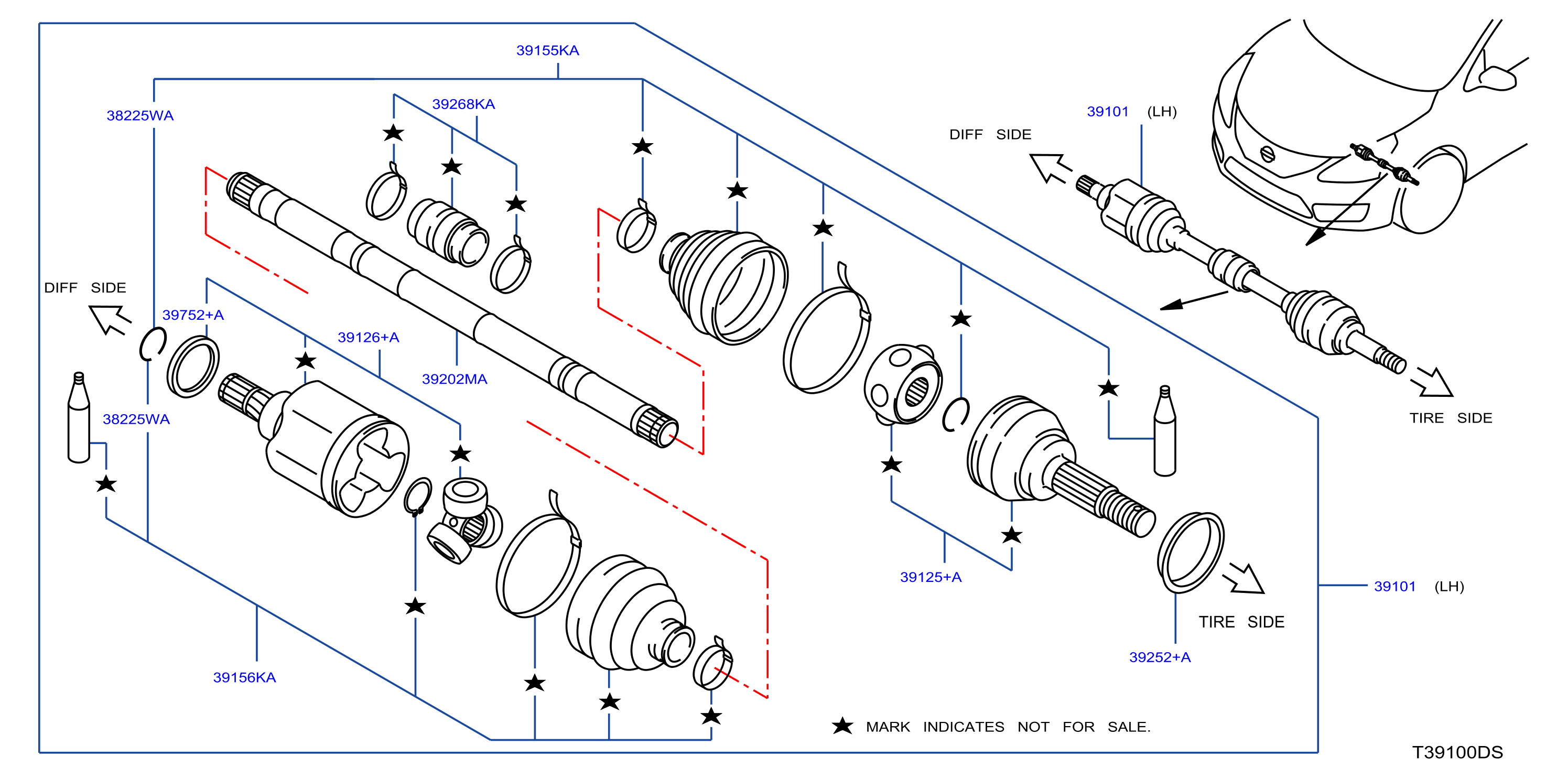 39155KA

38225WA

39268KA

39101 (LH)

DIFF SIDE

DIFF SIDE

39752+A

39126+A

39202MA

38225WA

TIRE SIDE

39125+A

39101 (LH)

TIRE SIDE

39252+A

39156KA

★ MARK INDICATES NOT FOR SALE.

T39100DS