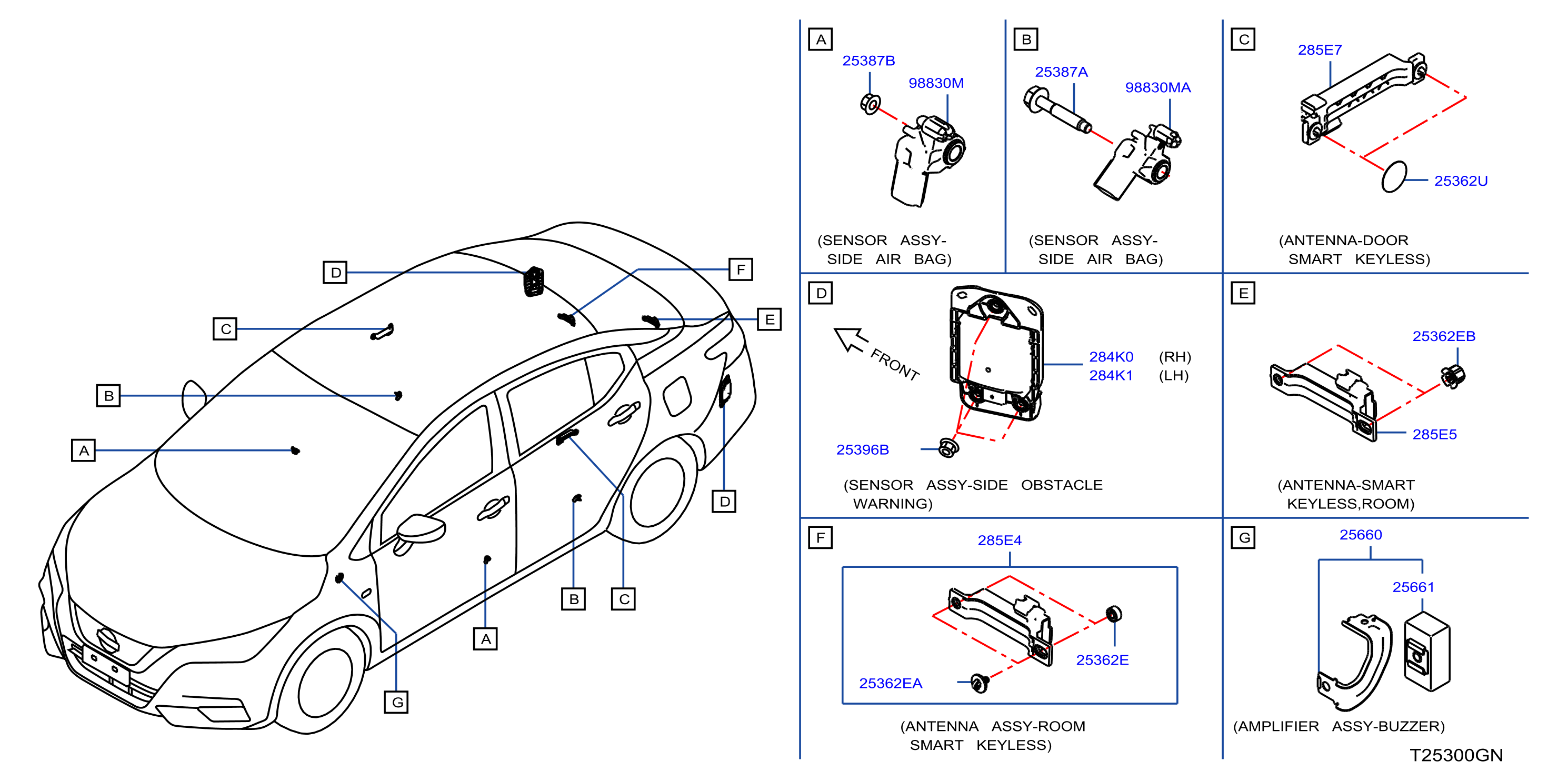 D
F
C
E
B
A
D
B
C
A
G

A
25387B
98830M
(SENSOR ASSY-SIDE AIR BAG)

B
25387A
98830MA
(SENSOR ASSY-SIDE AIR BAG)

C
285E7
25362U
(ANTENNA-DOOR SMART KEYLESS)

D
FRONT
284K0 (RH)
284K1 (LH)
25396B
(SENSOR ASSY-SIDE OBSTACLE WARNING)

E
25362EB
285E5
(ANTENNA-SMART KEYLESS,ROOM)

F
285E4
25362E
25362EA
(ANTENNA ASSY-ROOM SMART KEYLESS)

G
25660
25661
(AMPLIFIER ASSY-BUZZER)

T25300GN