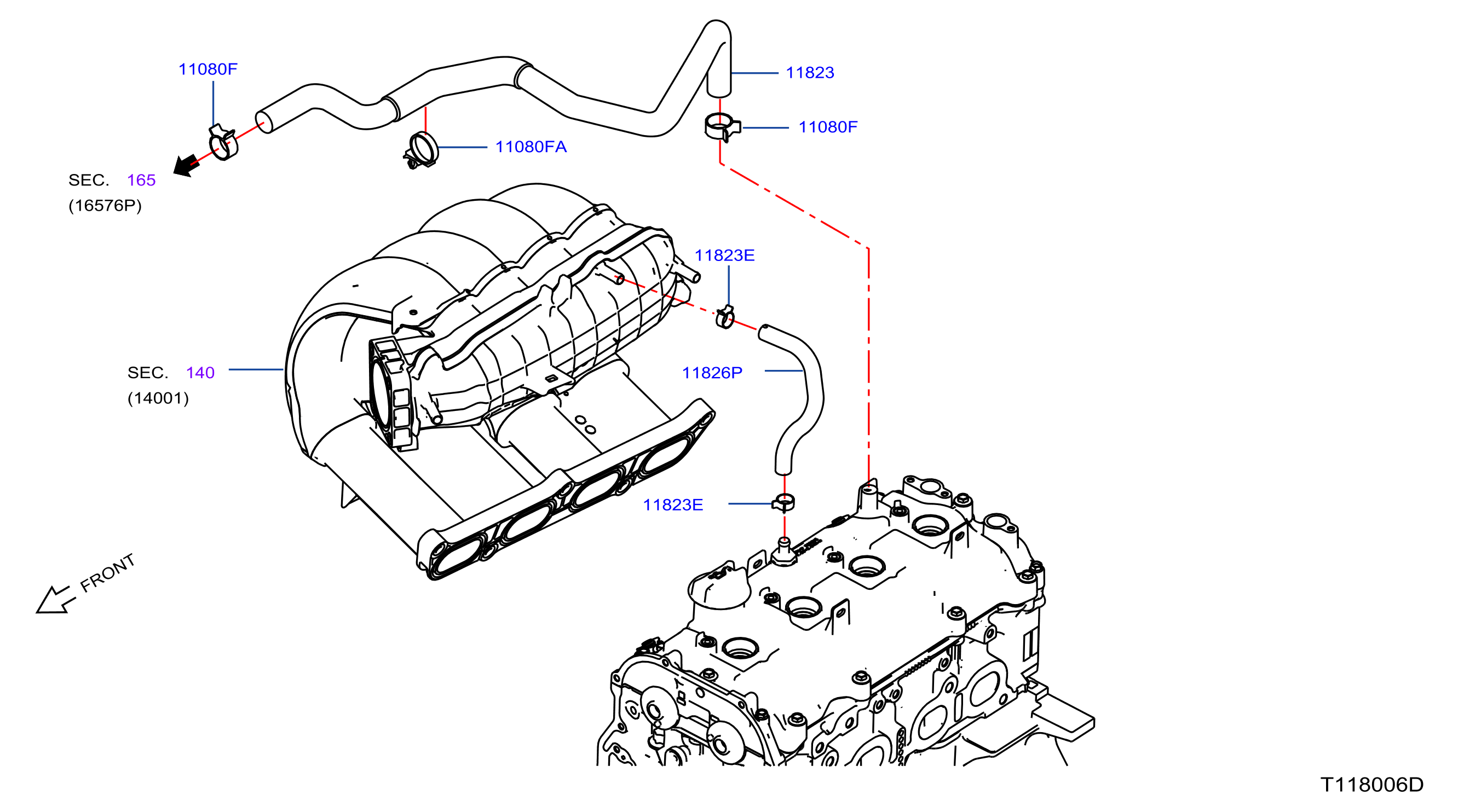 11080F

11823

11080F

11080FA

SEC. 165
(16576P)

11823E

SEC. 140
(14001)

11826P

11823E

FRONT

T118006D