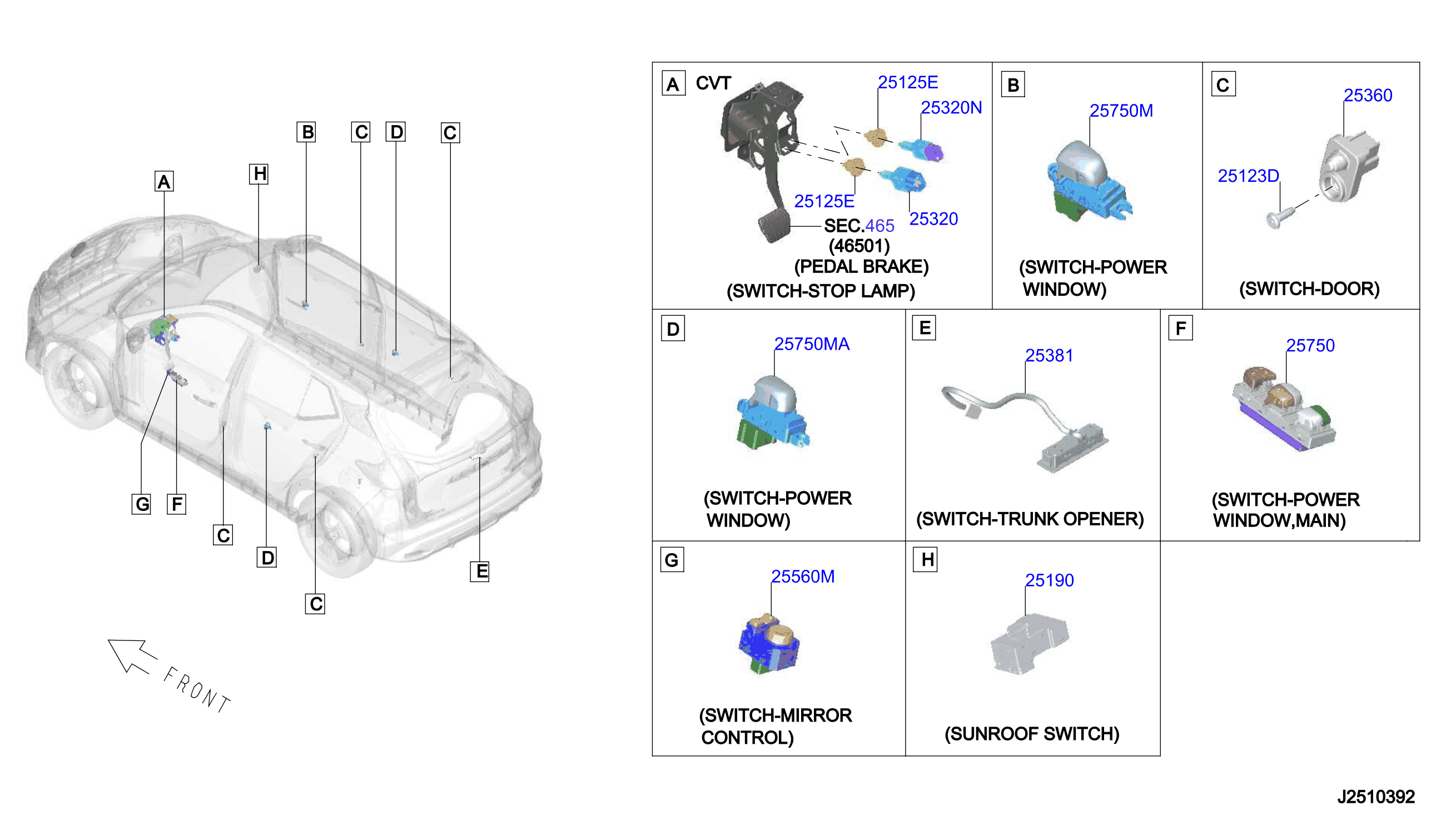 A
H
B
C
D
C
G
F
C
D
C
E
FRONT

A CVT
25125E
25320N
25125E
25320
SEC.465
(46501)
(PEDAL BRAKE)
(SWITCH-STOP LAMP)

B
25750M
(SWITCH-POWER WINDOW)

C
25360
25123D
(SWITCH-DOOR)

D
25750MA
(SWITCH-POWER WINDOW)

E
25381
(SWITCH-TRUNK OPENER)

F
25750
(SWITCH-POWER WINDOW,MAIN)

G
25560M
(SWITCH-MIRROR CONTROL)

H
25190
(SUNROOF SWITCH)

J2510392