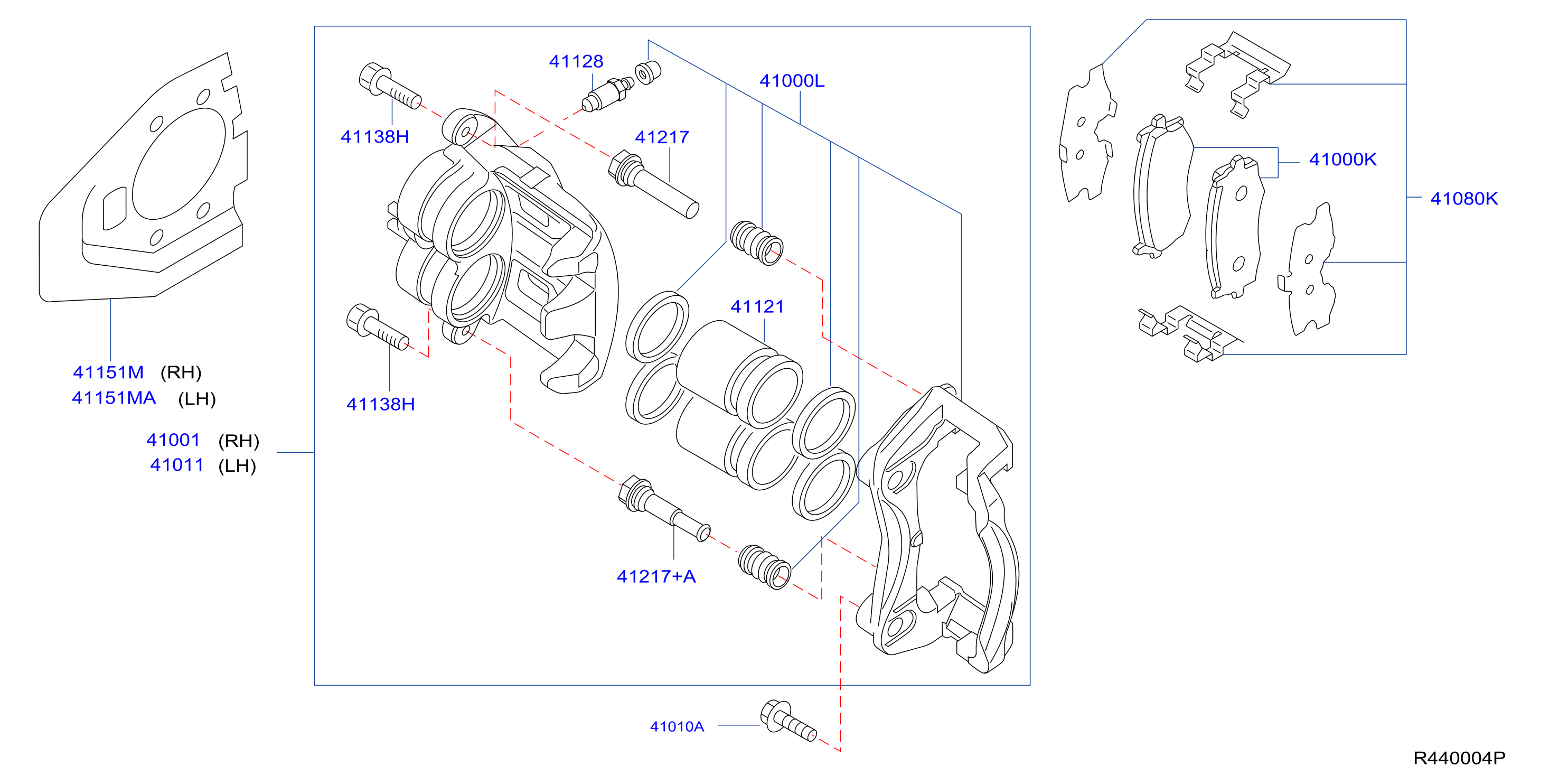 41128
41000L
41138H
41217
41000K
41080K
41121
41151M (RH)
41151MA (LH)
41138H
41001 (RH)
41011 (LH)
41217+A
41010A
R440004P