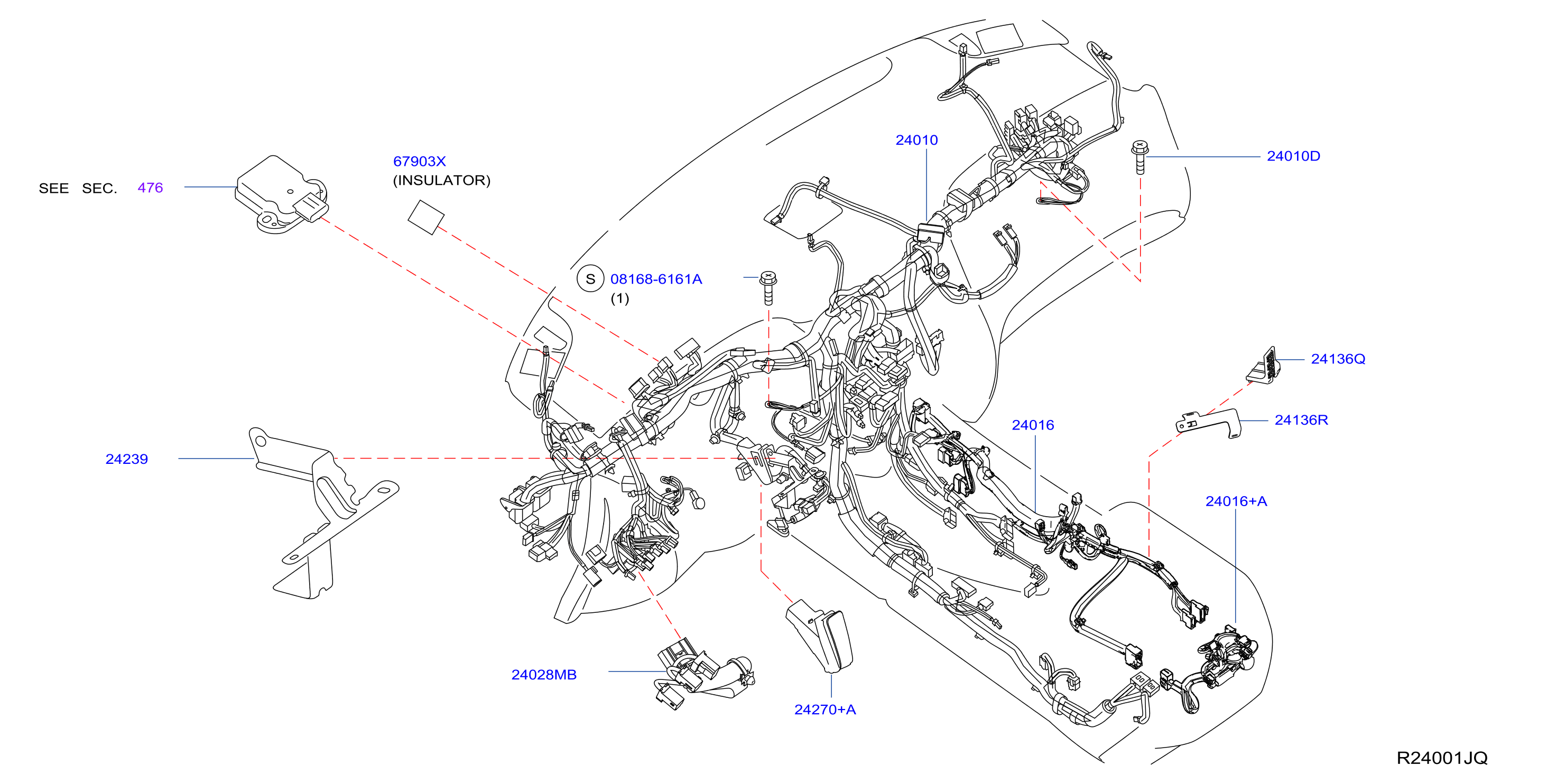 SEE SEC. 476

67903X
(INSULATOR)

24010

24010D

S 08168-6161A
(1)

24136Q

24136R

24016

24239

24016+A

24028MB

24270+A

R24001JQ