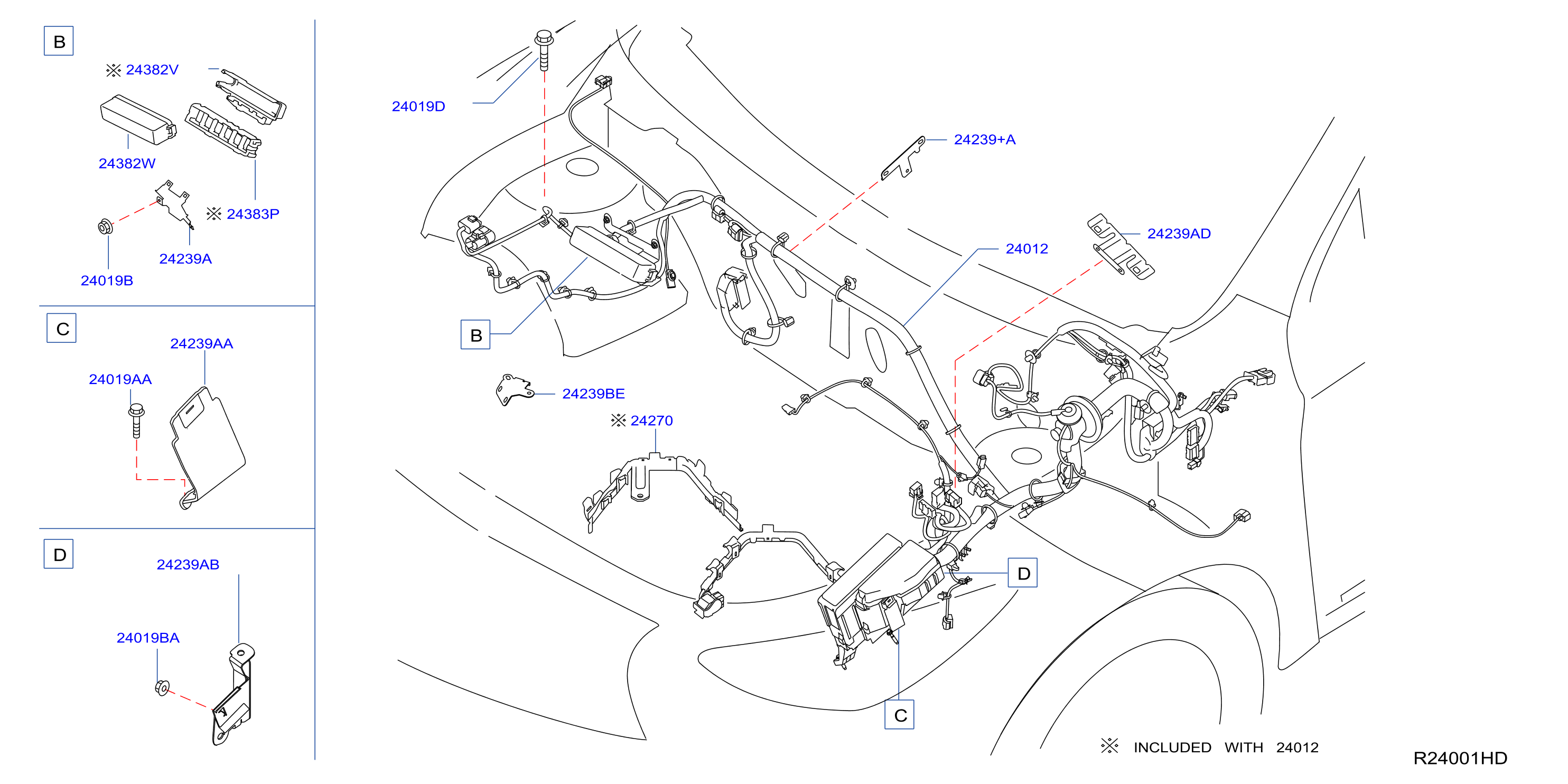 B

※ 24382V

24382W

※ 24383P

24239A

24019B

C

24239AA

24019AA

D

24239AB

24019BA

24019D

24239+A

24239AD

24012

B

24239BE

※ 24270

D

C

※ INCLUDED WITH 24012

R24001HD