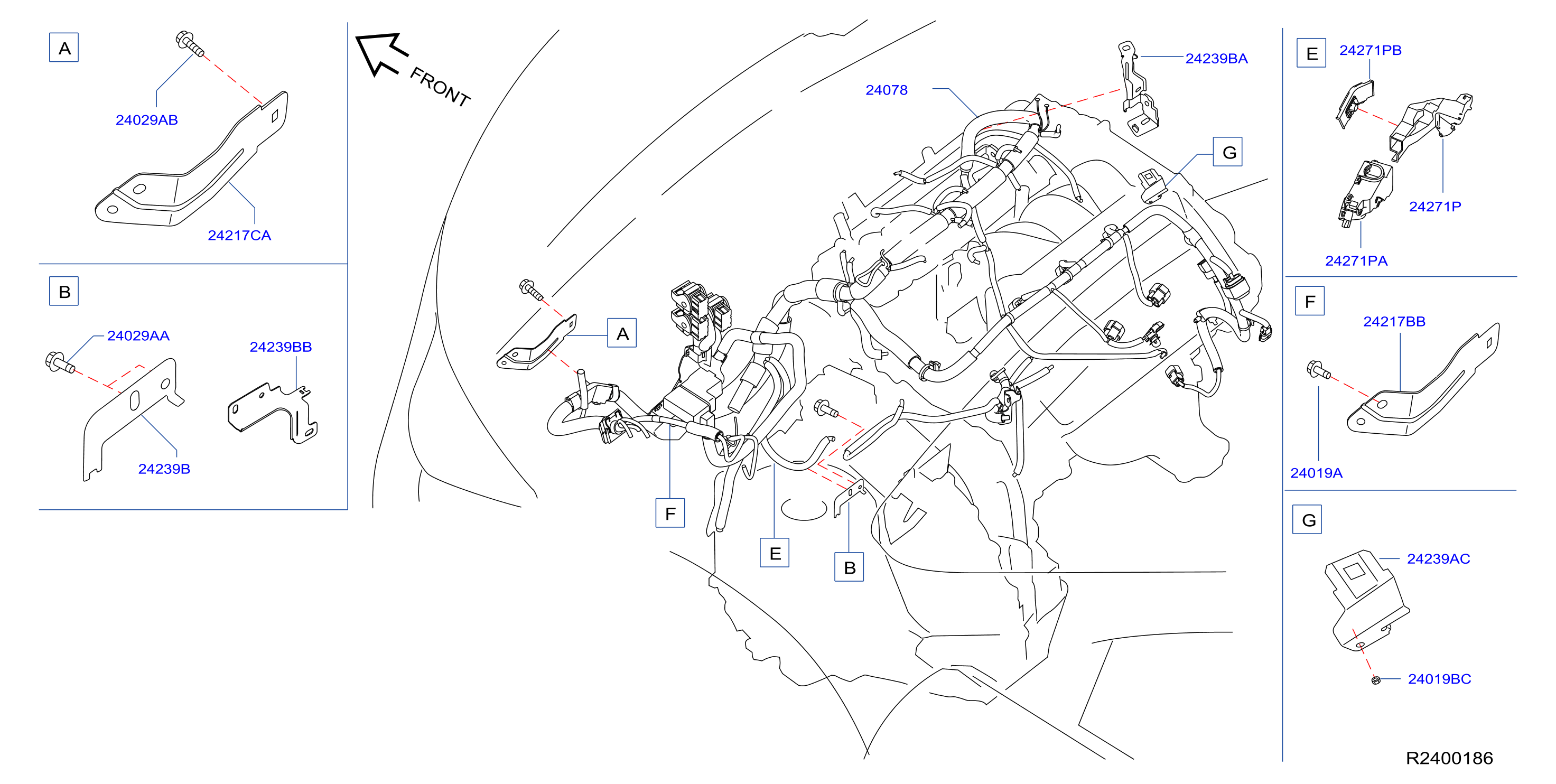 A
24029AB
24217CA

B
24029AA
24239BB
24239B

FRONT
24078
24239BA
G
A
F
E
B

E
24271PB
24271P
24271PA

F
24217BB
24019A

G
24239AC
24019BC

R2400186