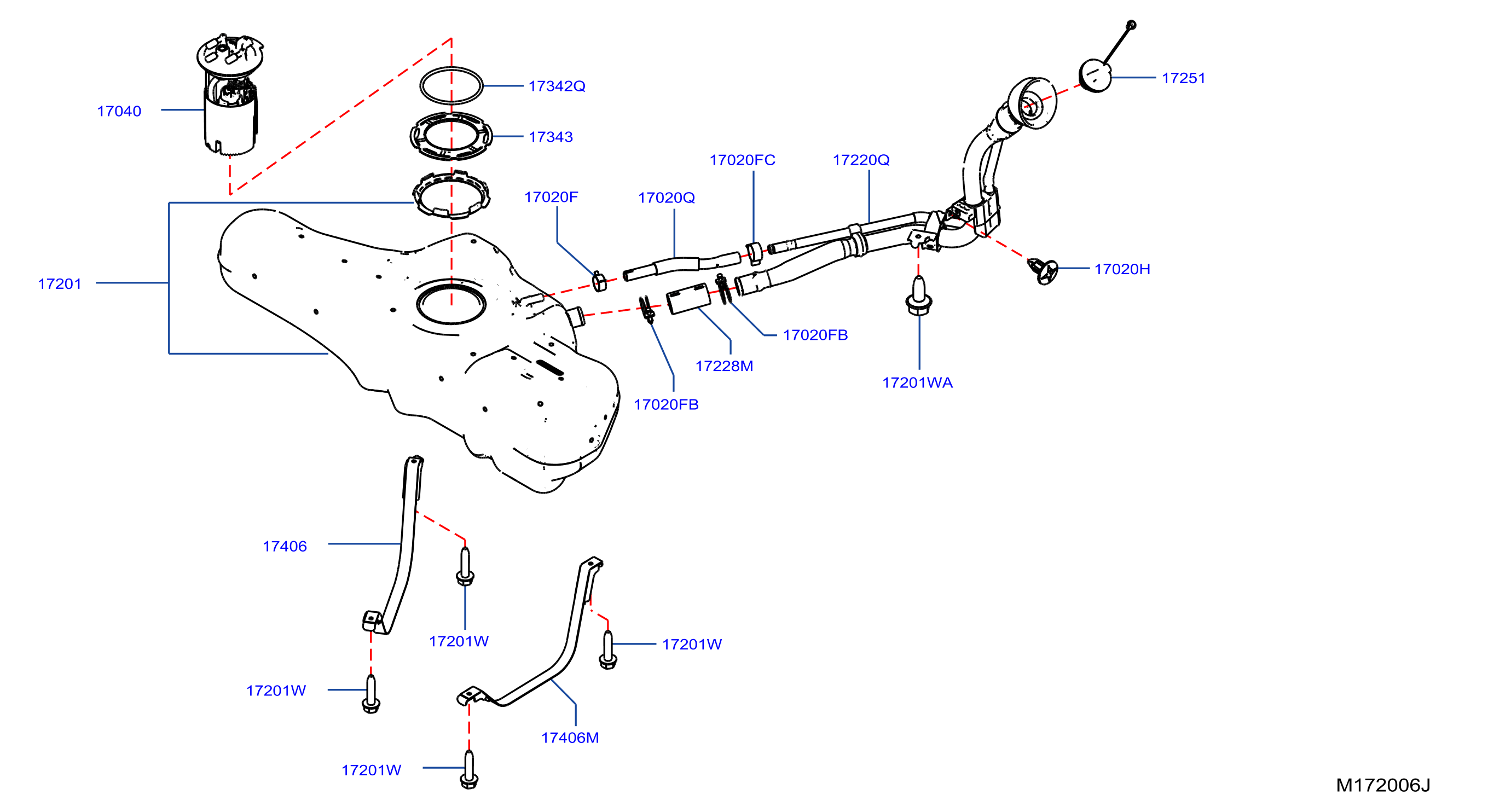 17040
17342Q
17343
17251
17020FC
17220Q
17020F
17020Q
17201
17020H
17020FB
17228M
17201WA
17020FB
17406
17201W
17201W
17201W
17406M
17201W
M172006J