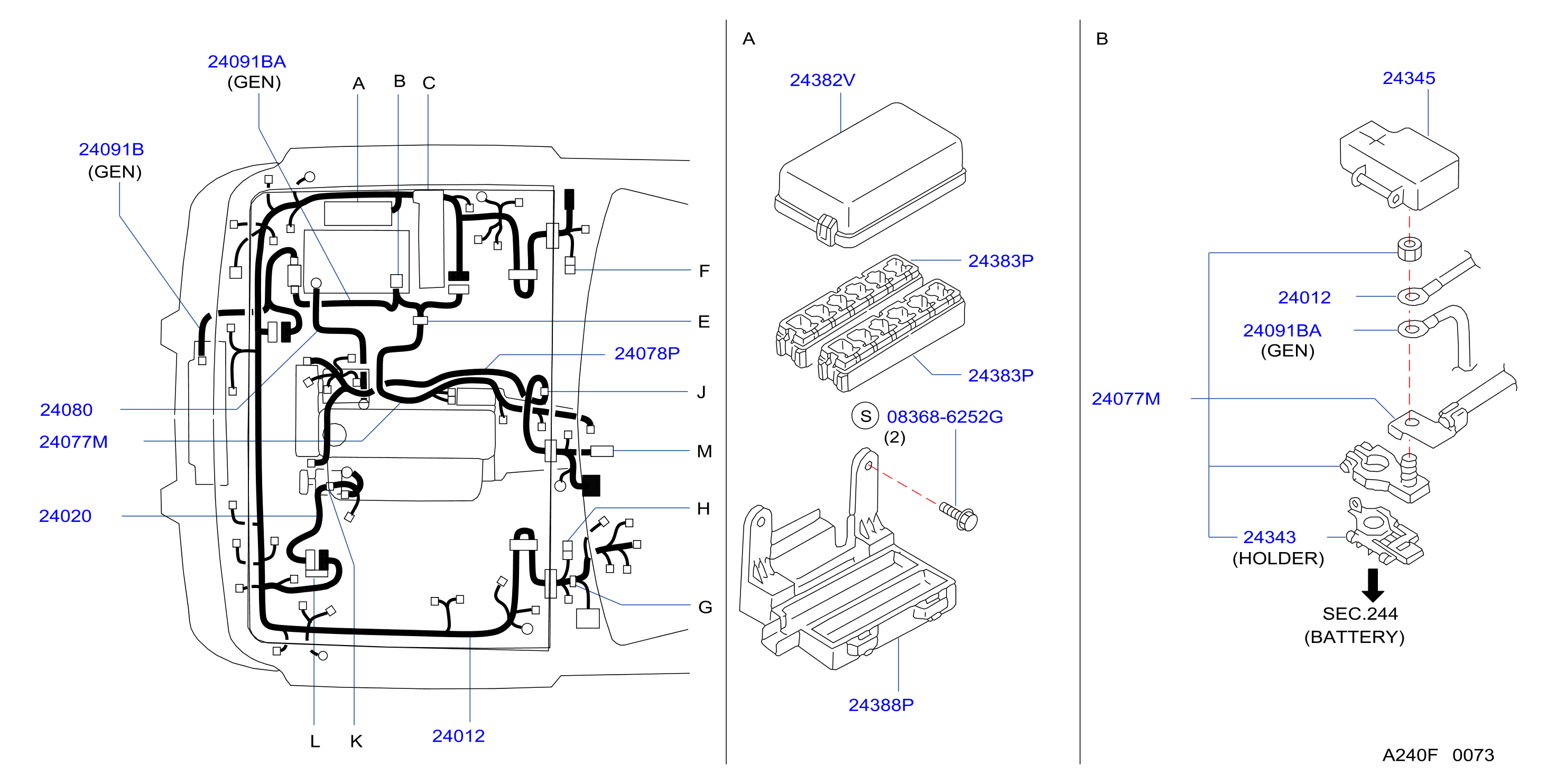 24091BA
(GEN)
A
B
C
24091B
(GEN)
F
E
24078P
J
24080
24077M
M
24020
H
G
L
K
24012

A
24382V
24383P
24383P
S 08368-6252G
(2)
24388P

B
24345
24012
24091BA
(GEN)
24077M
24343
(HOLDER)
SEC.244
(BATTERY)

A240F 0073