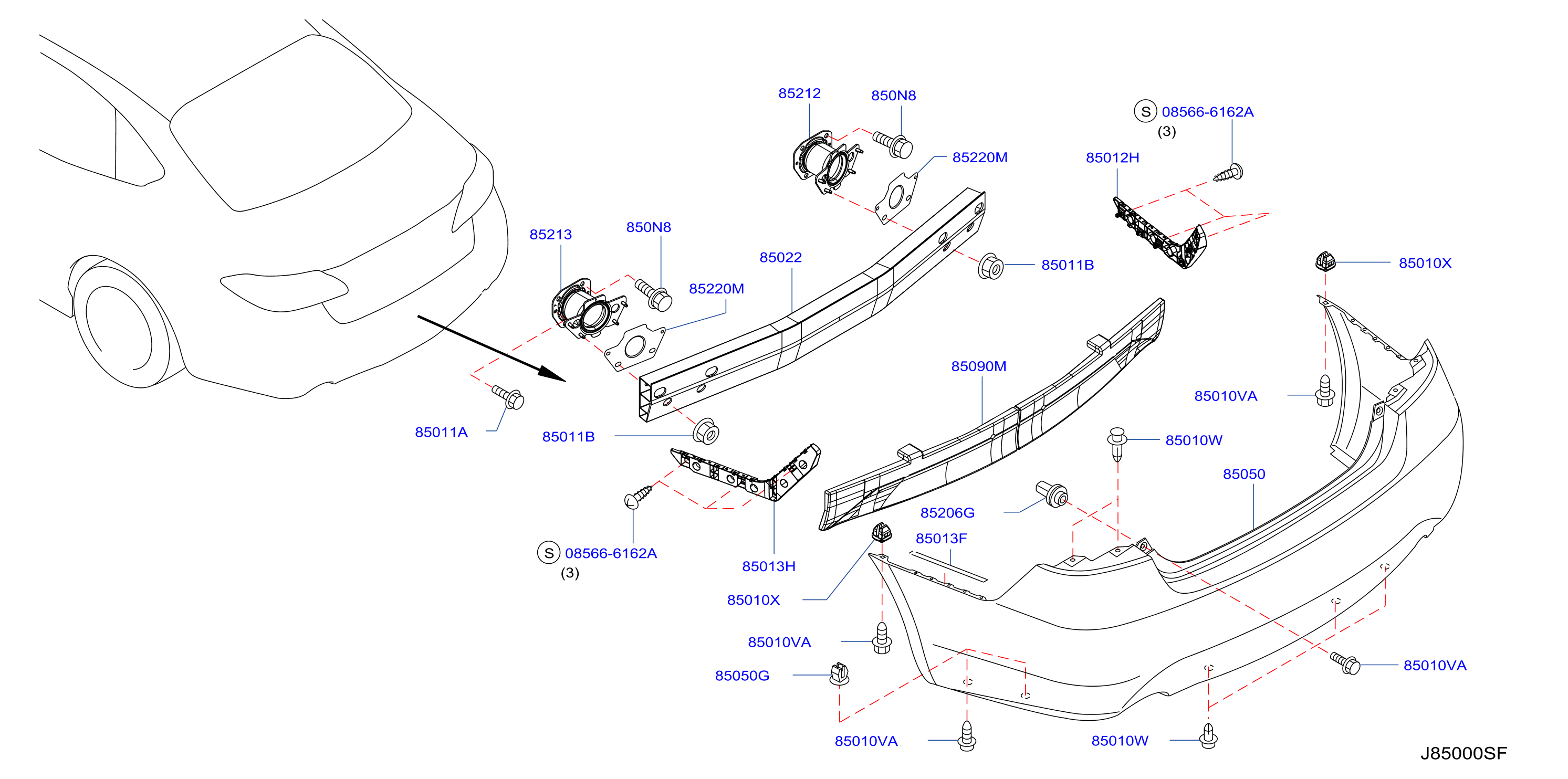 85212
850N8
S 08566-6162A
(3)
85220M
85012H
85213
850N8
85022
85011B
85010X
85220M
85090M
85010VA
85011A
85011B
85010W
85050
85206G
85013F
S 08566-6162A
(3)
85013H
85010X
85010VA
85050G
85010VA
85010VA
85010W
J85000SF