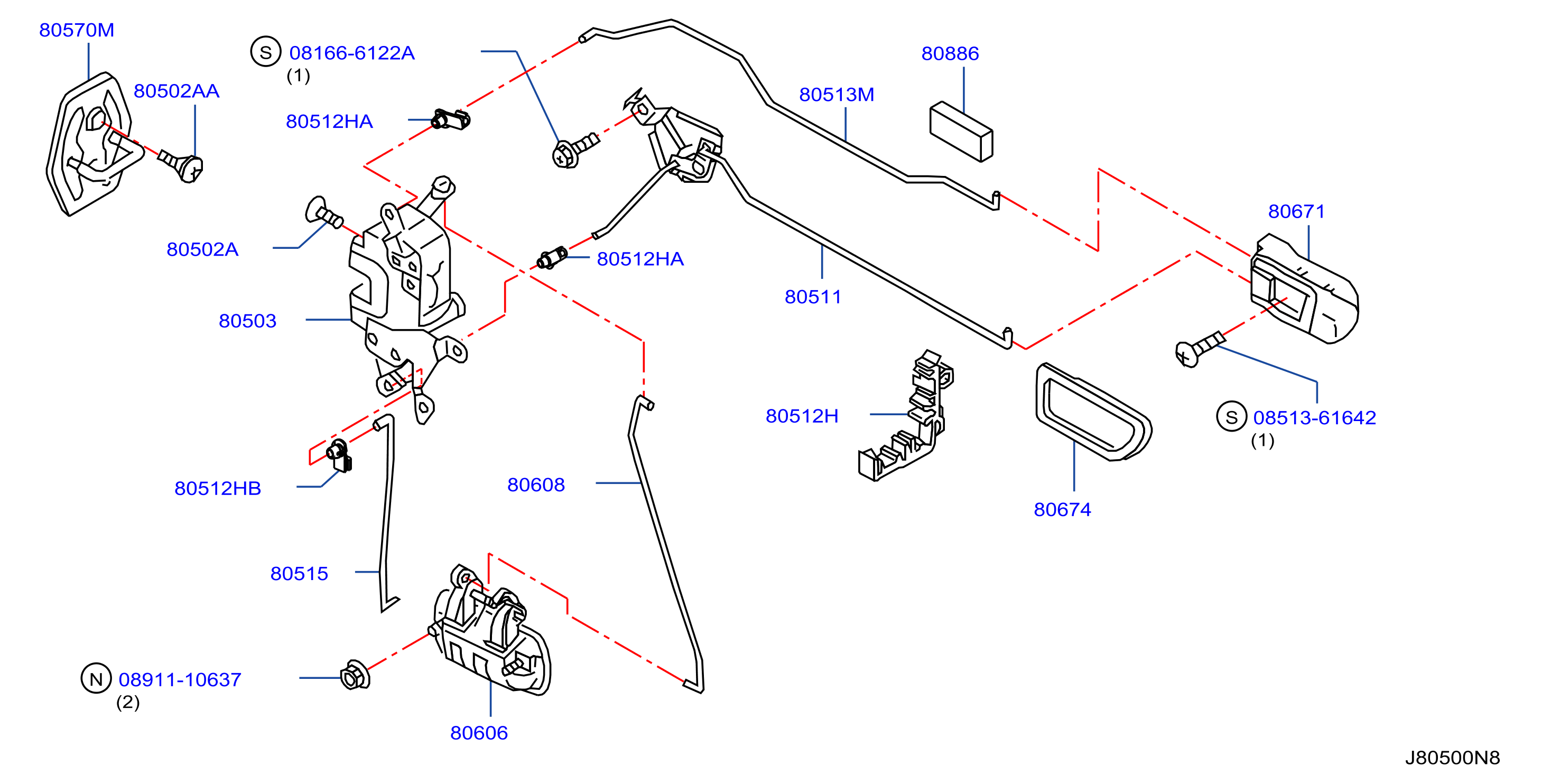 80570M

S 08166-6122A
(1)

80886

80502AA

80513M

80512HA

80671

80502A

80512HA

80511

80503

80512H

S 08513-61642
(1)

80512HB

80608

80674

80515

N 08911-10637
(2)

80606

J80500N8