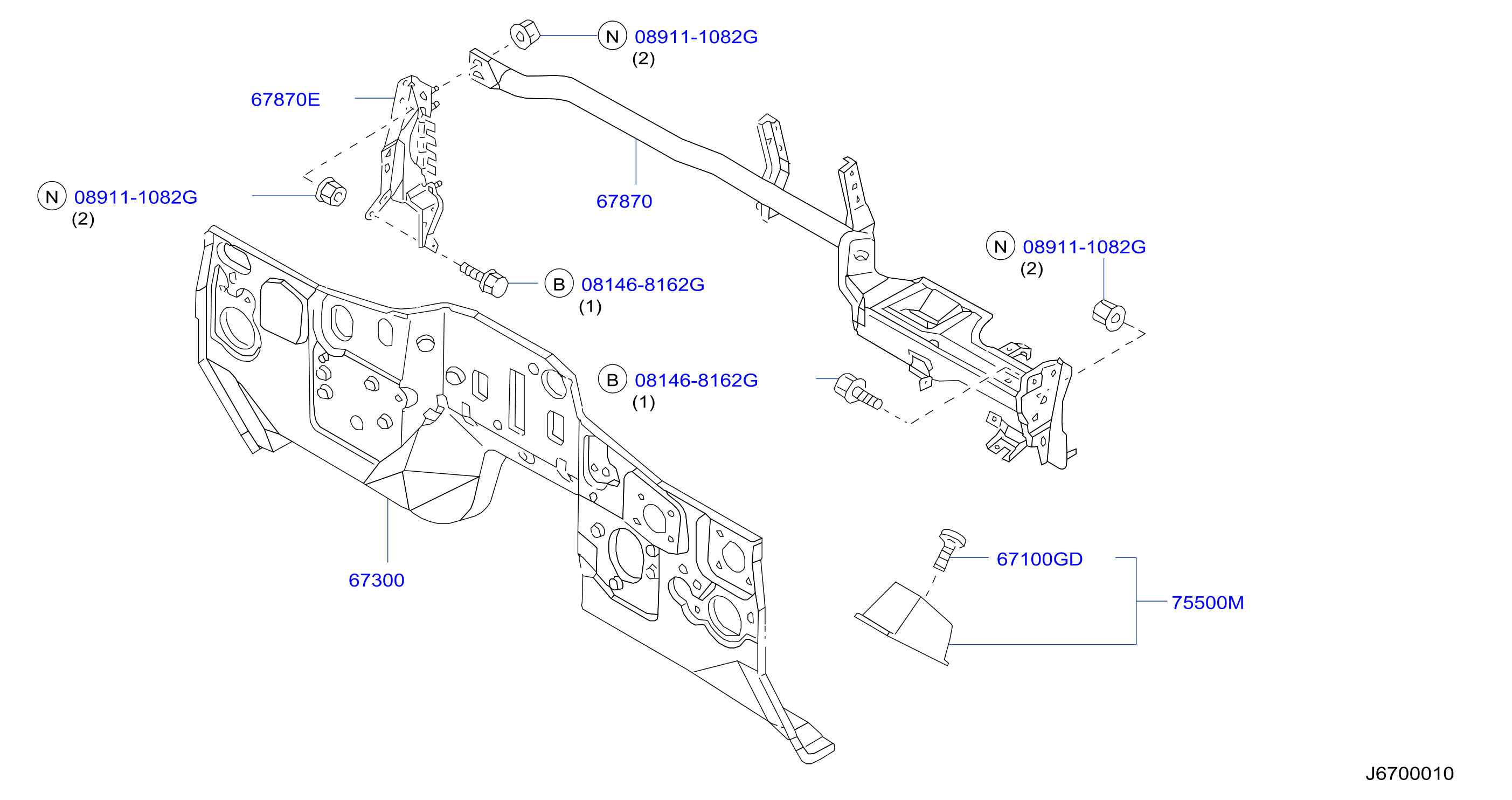 N 08911-1082G
(2)

67870E

N 08911-1082G
(2)

67870

N 08911-1082G
(2)

B 08146-8162G
(1)

B 08146-8162G
(1)

67300

67100GD

75500M

J6700010