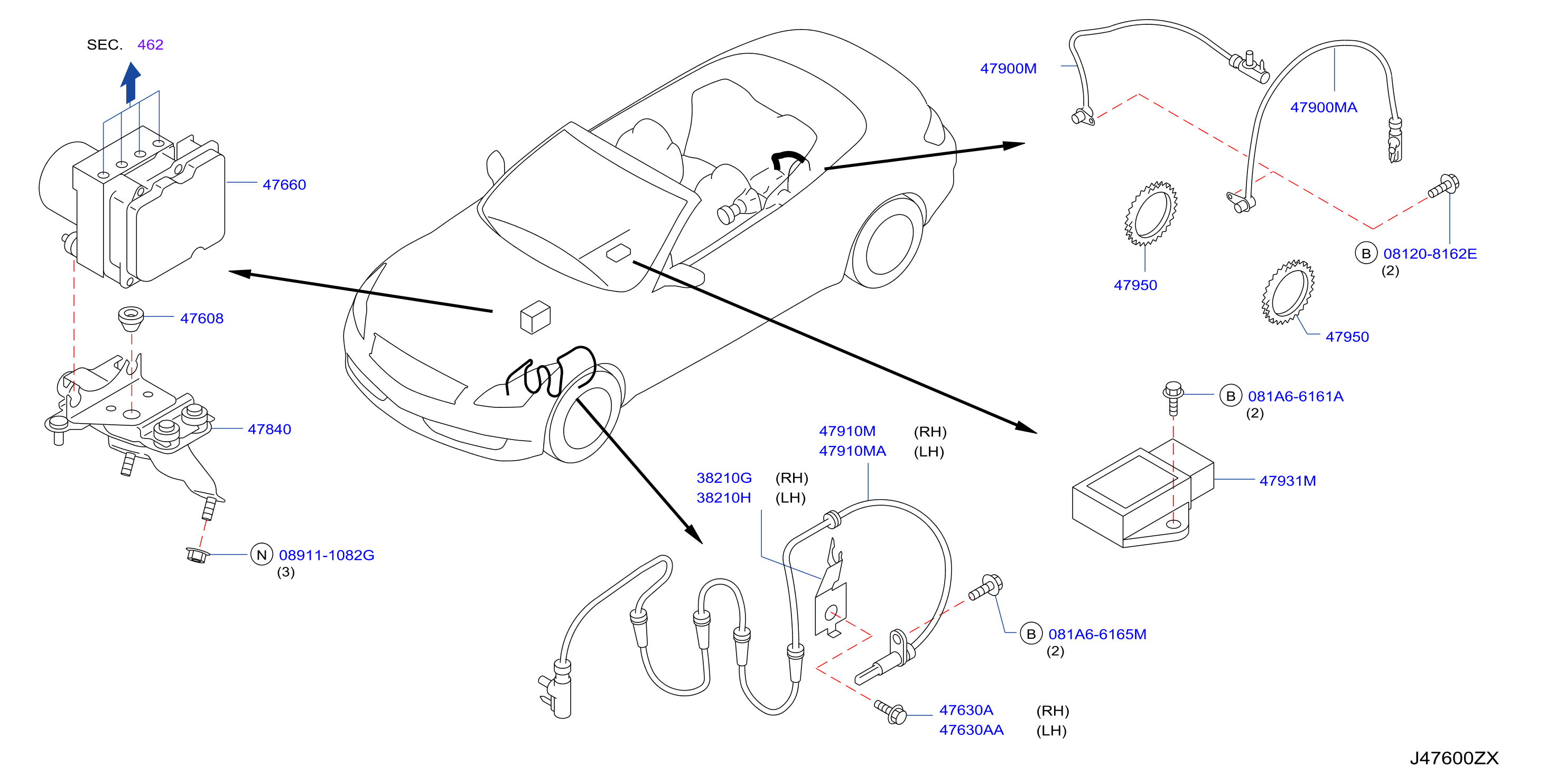 SEC. 462

47660

47608

47840

N 08911-1082G
(3)

47900M

47900MA

47950

B 08120-8162E
(2)

47950

B 081A6-6161A
(2)

47931M

47910M (RH)
47910MA (LH)

38210G (RH)
38210H (LH)

B 081A6-6165M
(2)

47630A (RH)
47630AA (LH)

J47600ZX