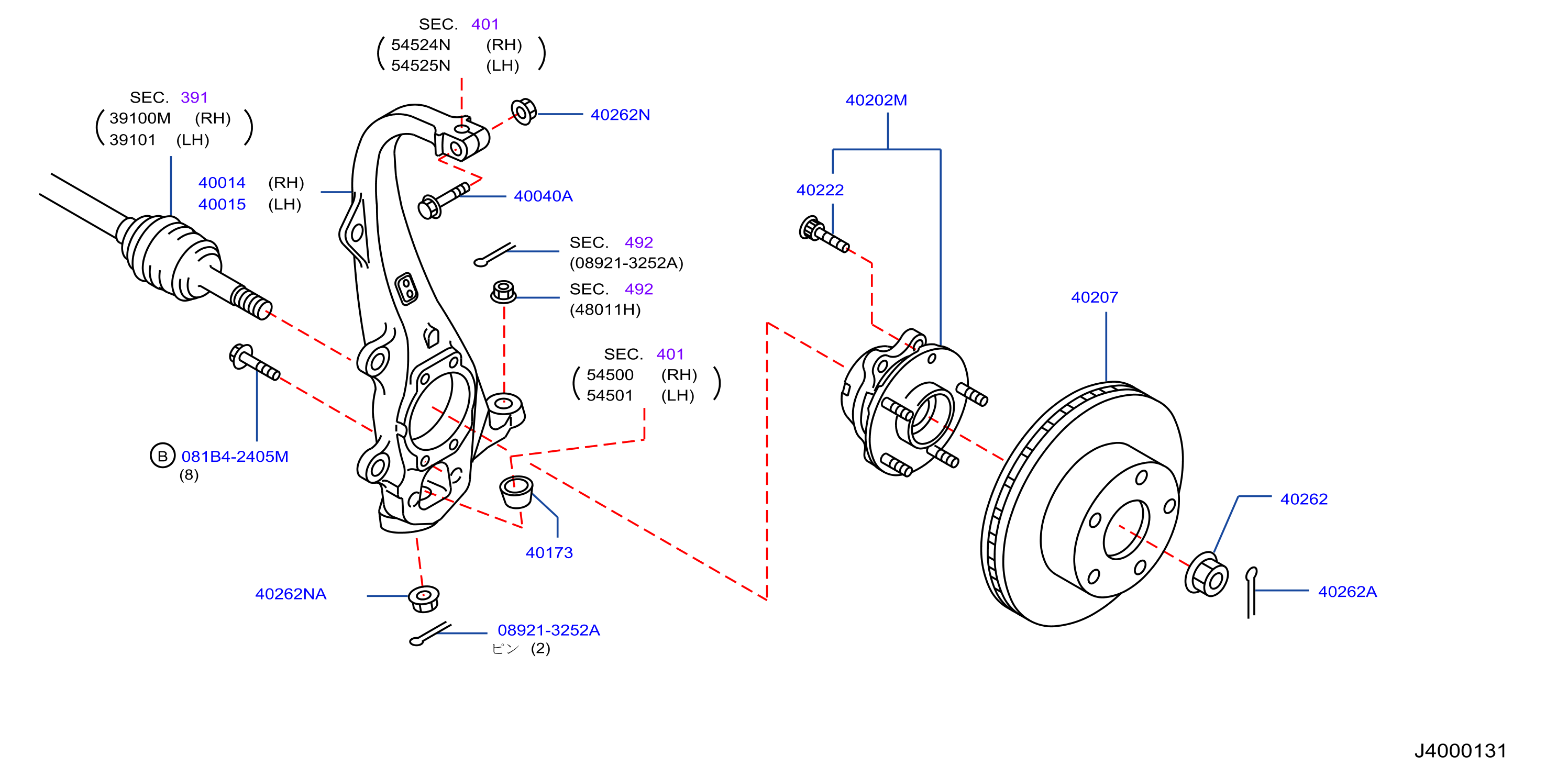 SEC. 401
( 54524N (RH)
54525N (LH) )

SEC. 391
( 39100M (RH)
39101 (LH) )

40262N

40202M

40014 (RH)
40015 (LH)

40040A

40222

SEC. 492
(08921-3252A)

SEC. 492
(48011H)

40207

SEC. 401
( 54500 (RH)
54501 (LH) )

B 081B4-2405M
(8)

40262

40173

40262NA

40262A

08921-3252A
ピン (2)

J4000131