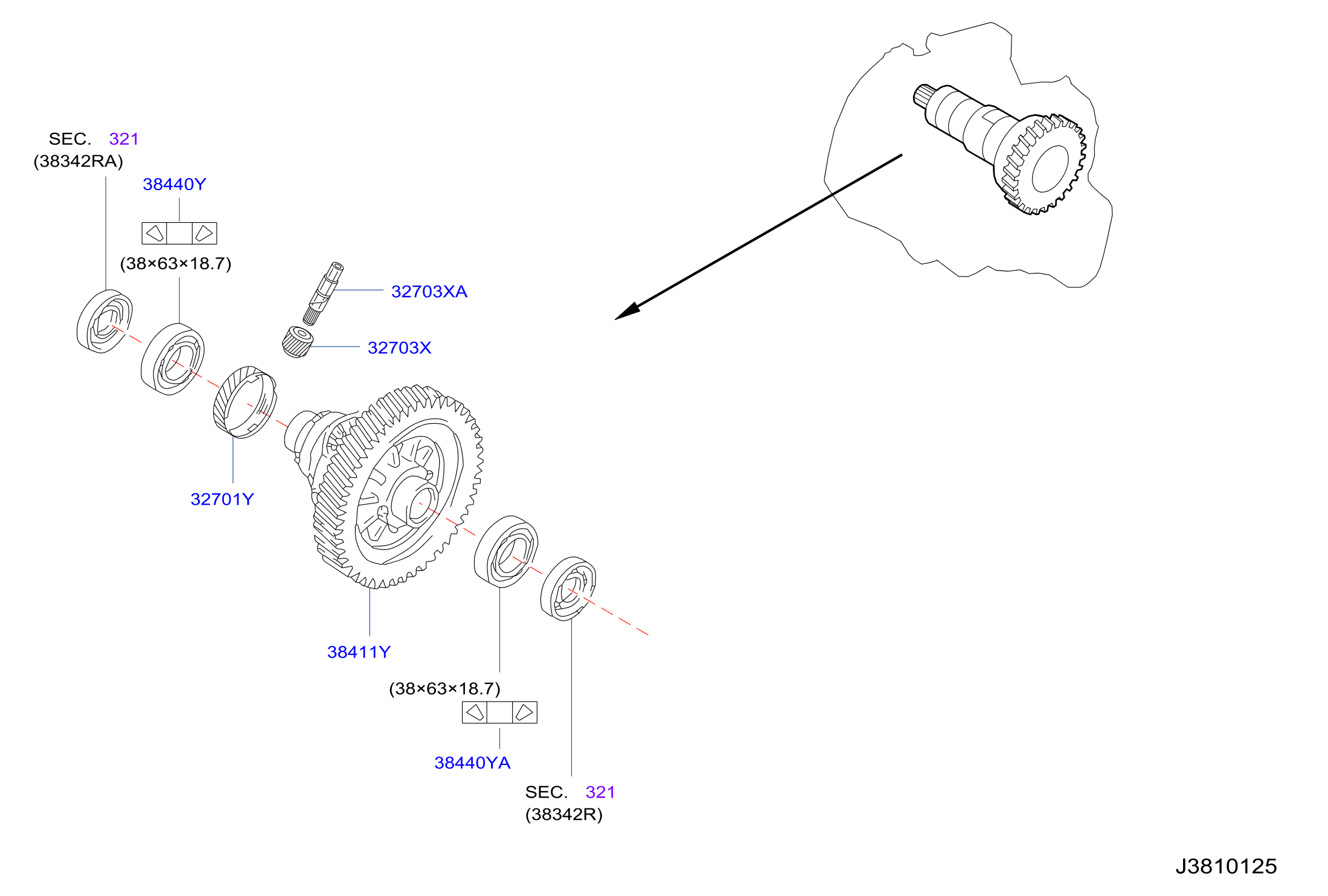 SEC. 321
(38342RA)

38440Y

(38×63×18.7)

32703XA

32703X

32701Y

38411Y

(38×63×18.7)

38440YA

SEC. 321
(38342R)

J3810125