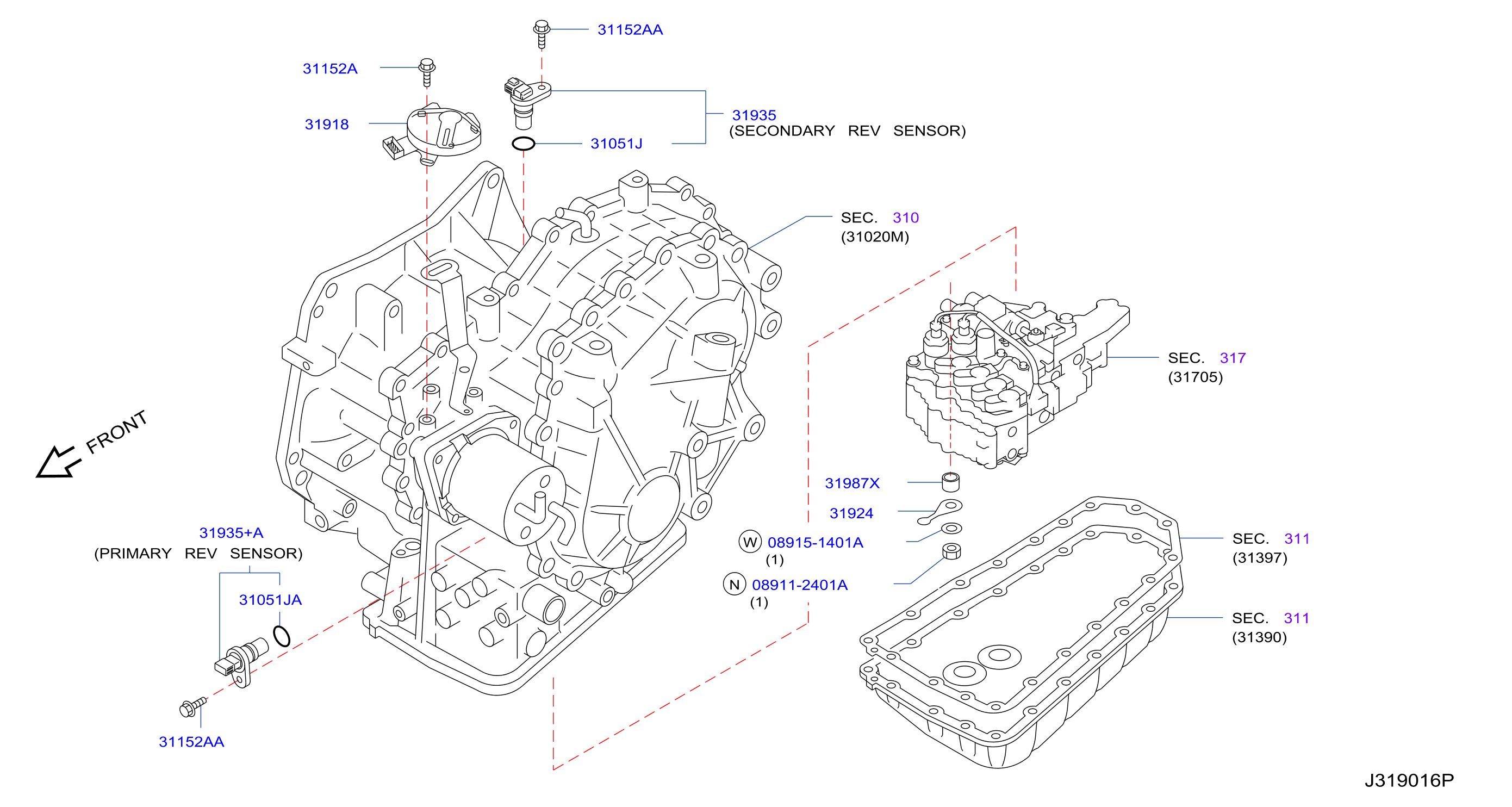 31152AA

31152A

31918

31935
(SECONDARY REV SENSOR)

31051J

SEC. 310
(31020M)

SEC. 317
(31705)

FRONT

31987X

31924

W 08915-1401A
(1)

N 08911-2401A
(1)

SEC. 311
(31397)

SEC. 311
(31390)

31935+A
(PRIMARY REV SENSOR)

31051JA

31152AA

J319016P