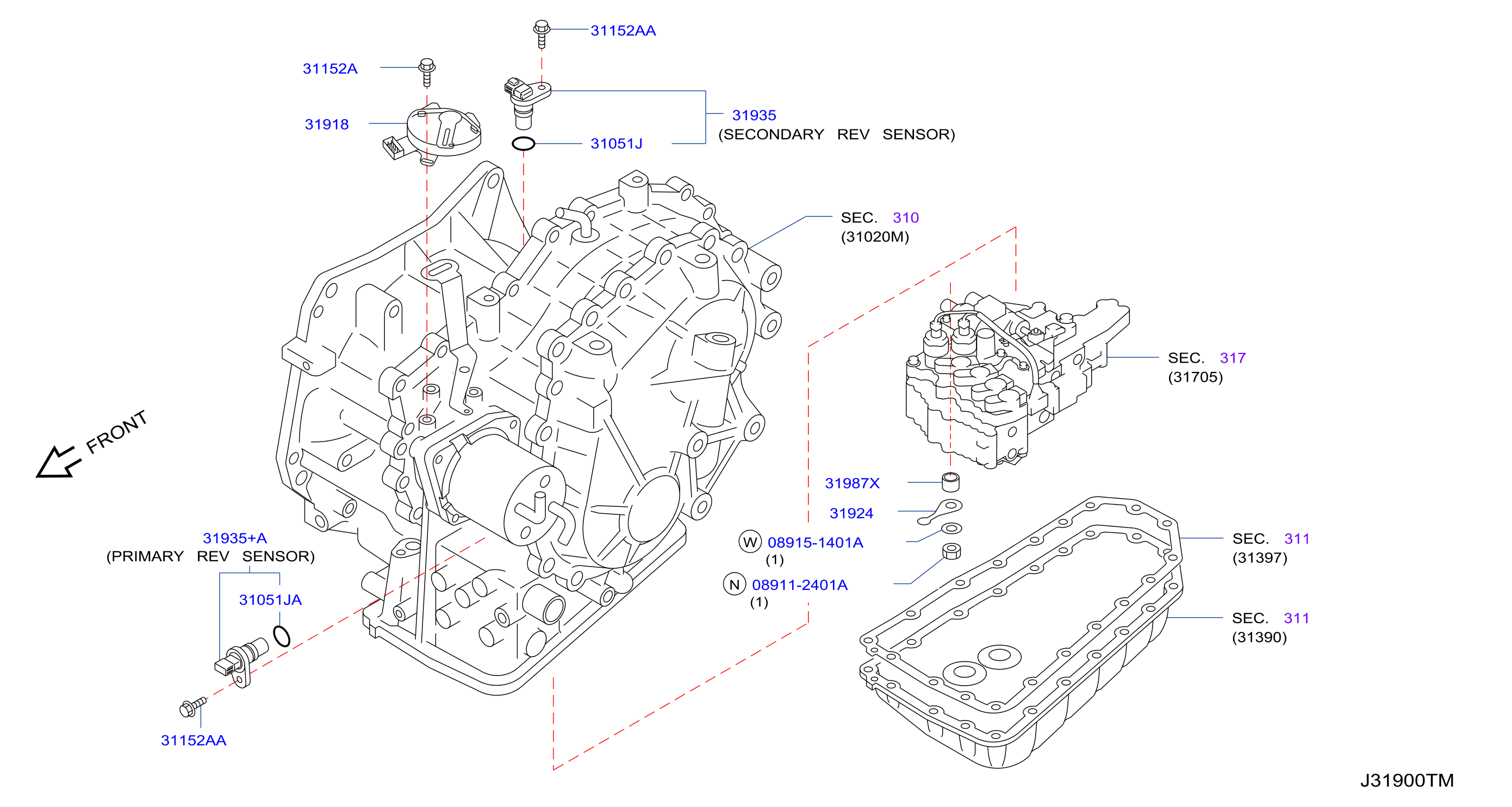 31152AA

31152A

31918

31935
(SECONDARY REV SENSOR)

31051J

SEC. 310
(31020M)

SEC. 317
(31705)

FRONT

31987X

31924

W 08915-1401A
(1)

N 08911-2401A
(1)

SEC. 311
(31397)

SEC. 311
(31390)

31935+A
(PRIMARY REV SENSOR)

31051JA

31152AA

J31900TM