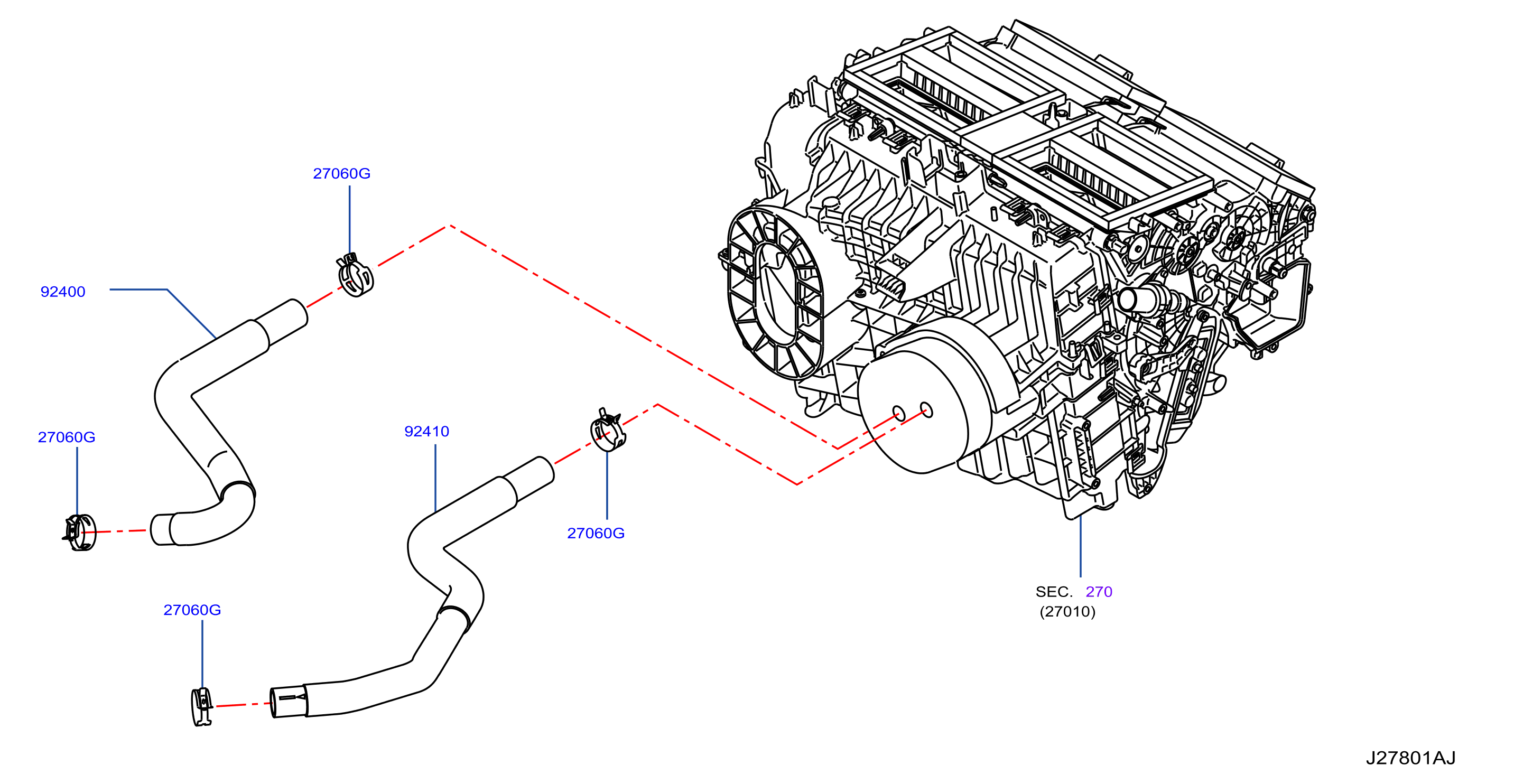 27060G

92400

27060G

92410

27060G

27060G

SEC. 270
(27010)

J27801AJ