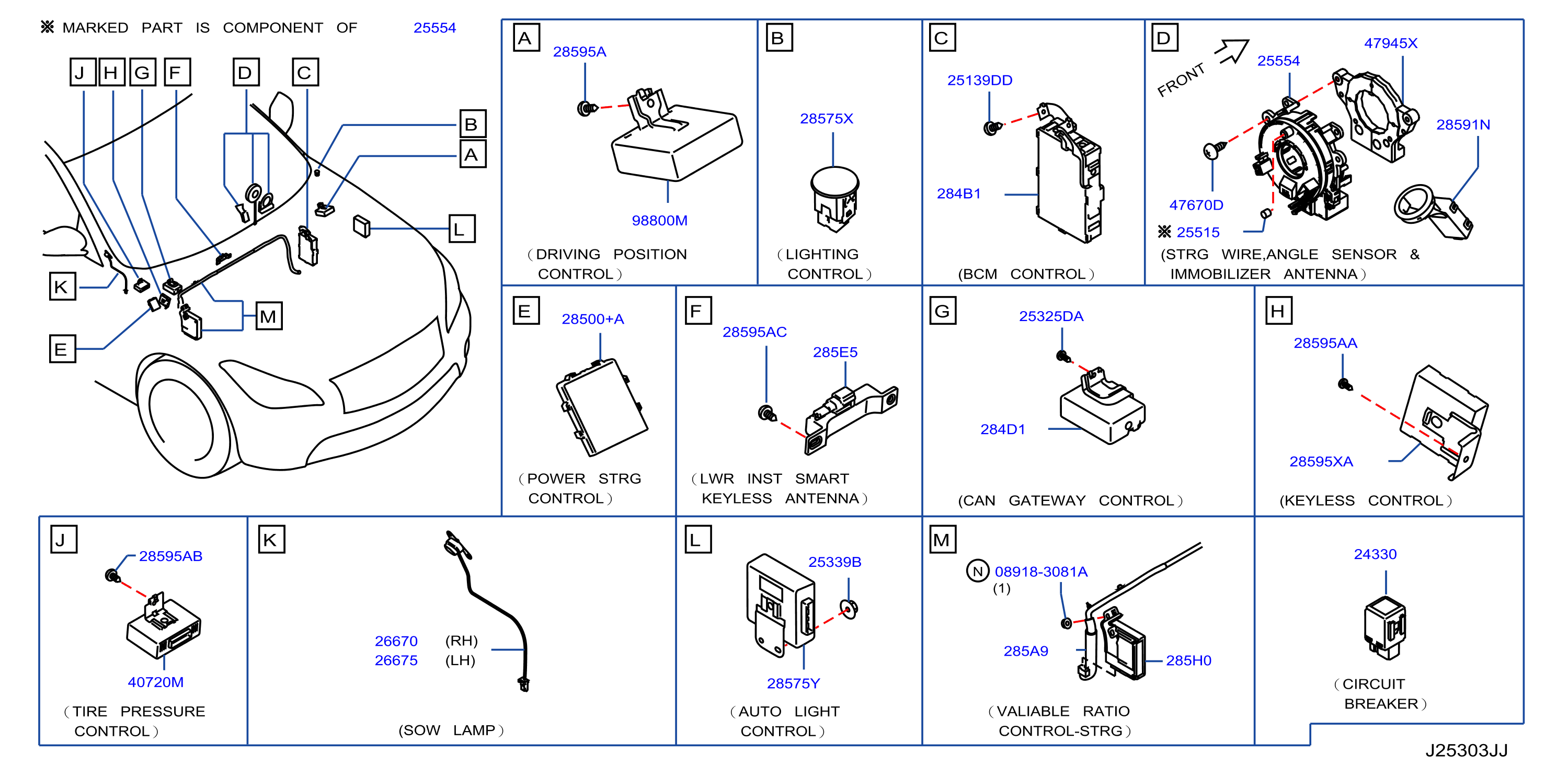 ※ MARKED PART IS COMPONENT OF 25554

J H G F D C
B
A
L
K
M
E

A
28595A
98800M
(DRIVING POSITION CONTROL)

B
28575X
(LIGHTING CONTROL)

C
25139DD
284B1
(BCM CONTROL)

D
FRONT
25554
47945X
28591N
47670D
※ 25515
(STRG WIRE,ANGLE SENSOR & IMMOBILIZER ANTENNA)

E
28500+A
(POWER STRG CONTROL)

F
28595AC
285E5
(LWR INST SMART KEYLESS ANTENNA)

G
25325DA
284D1
(CAN GATEWAY CONTROL)

H
28595AA
28595XA
(KEYLESS CONTROL)

J
28595AB
40720M
(TIRE PRESSURE CONTROL)

K
26670 (RH)
26675 (LH)
(SOW LAMP)

L
25339B
28575Y
(AUTO LIGHT CONTROL)

M
N 08918-3081A
(1)
285A9
285H0
(VALIABLE RATIO CONTROL-STRG)

24330
(CIRCUIT BREAKER)

J25303JJ