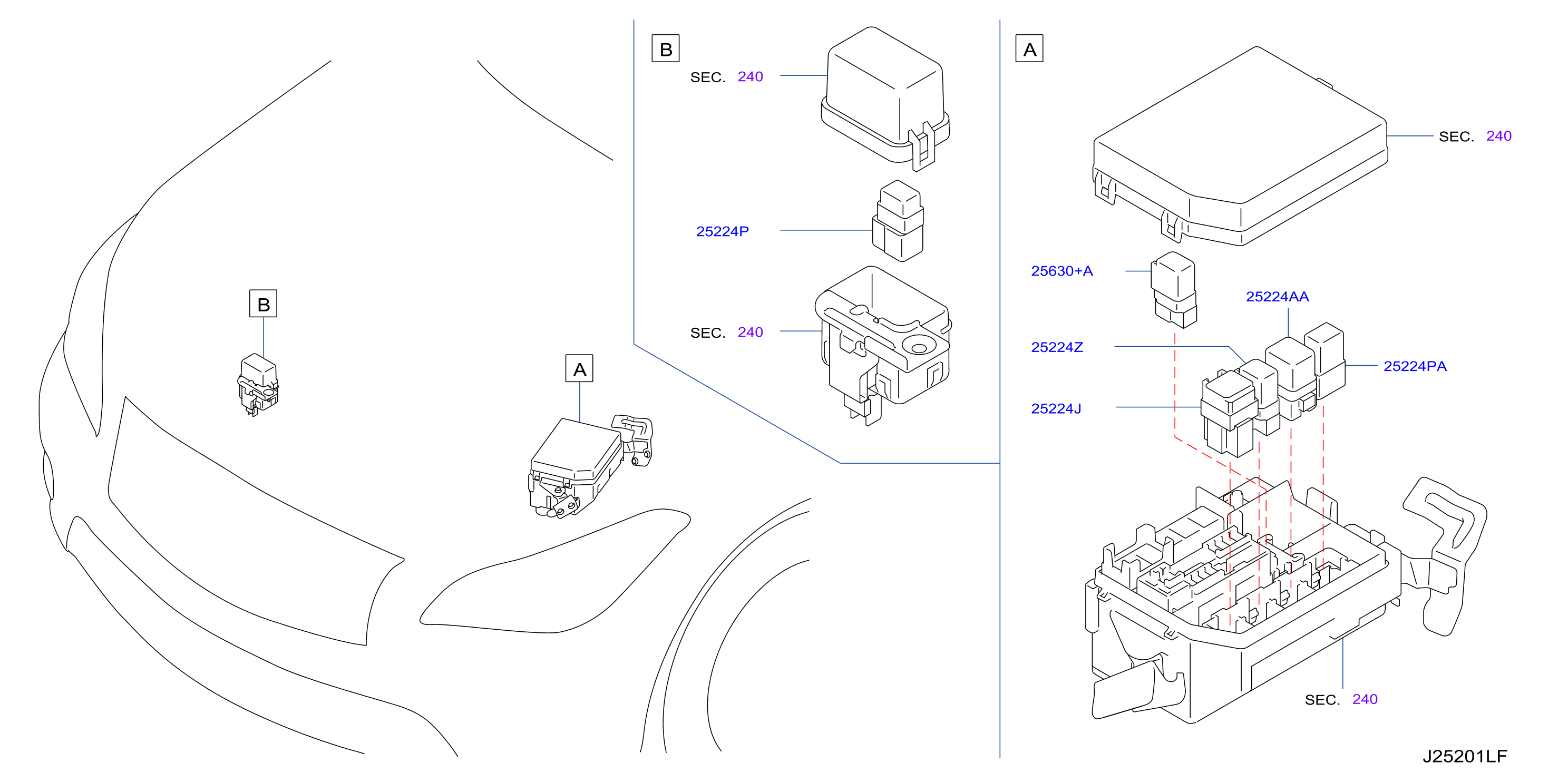 B

A

B

SEC. 240

25224P

SEC. 240

A

SEC. 240

25630+A

25224AA

25224Z

25224PA

25224J

SEC. 240

J25201LF